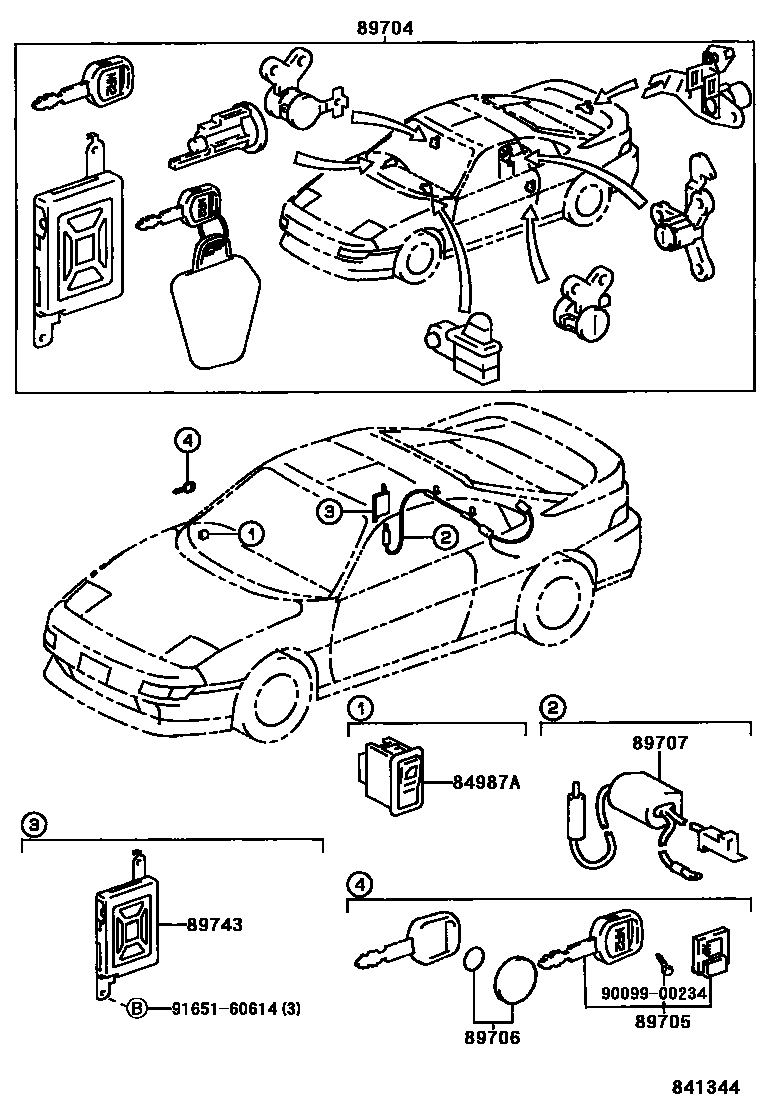 89704

4

3

1

2

1

84987A

2

89707

3

89743

B 91651-60614 (3)

4

90099-00234

89705

89706

841344