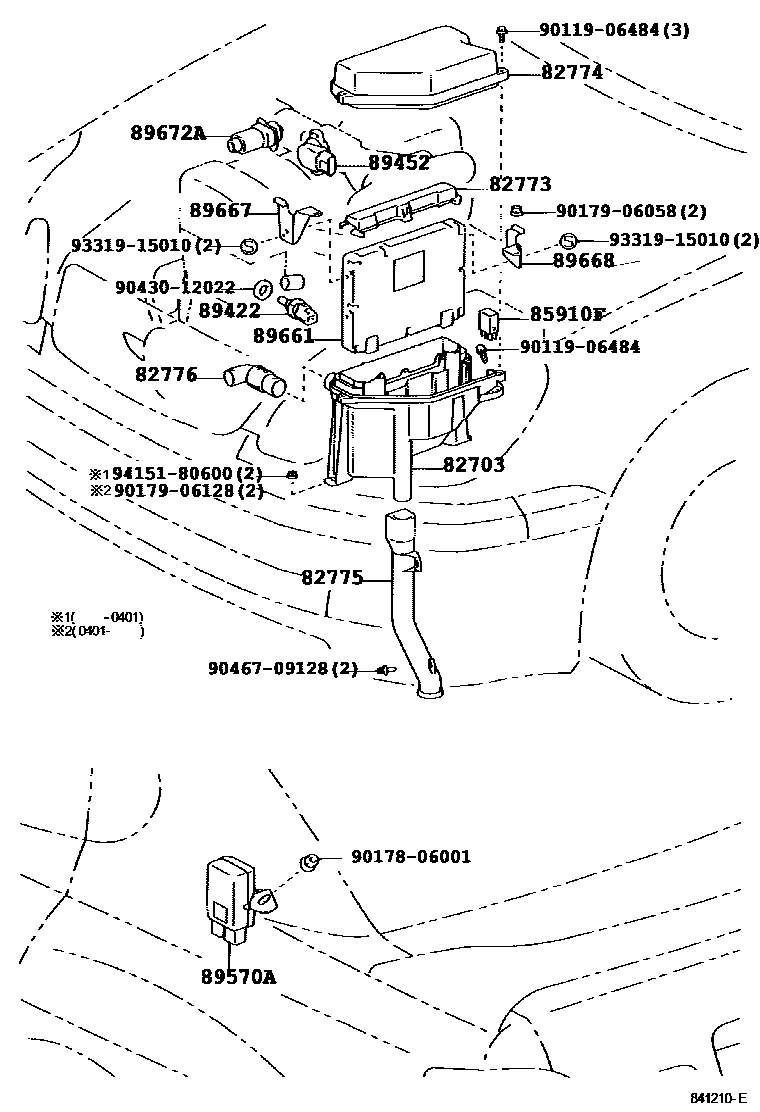 90119-06484 (3)
82774
89672A
89452
82773
89667
90179-06058 (2)
93319-15010 (2)
93319-15010 (2)
89668
90430-12022
89422
85910F
89661
90119-06484
82776
82703
※1 94151-80600 (2)
※2 90179-06128 (2)
82775
※1(　　-0401)
※2(0401-　　)
90467-09128 (2)
90178-06001
89570A
841210-E