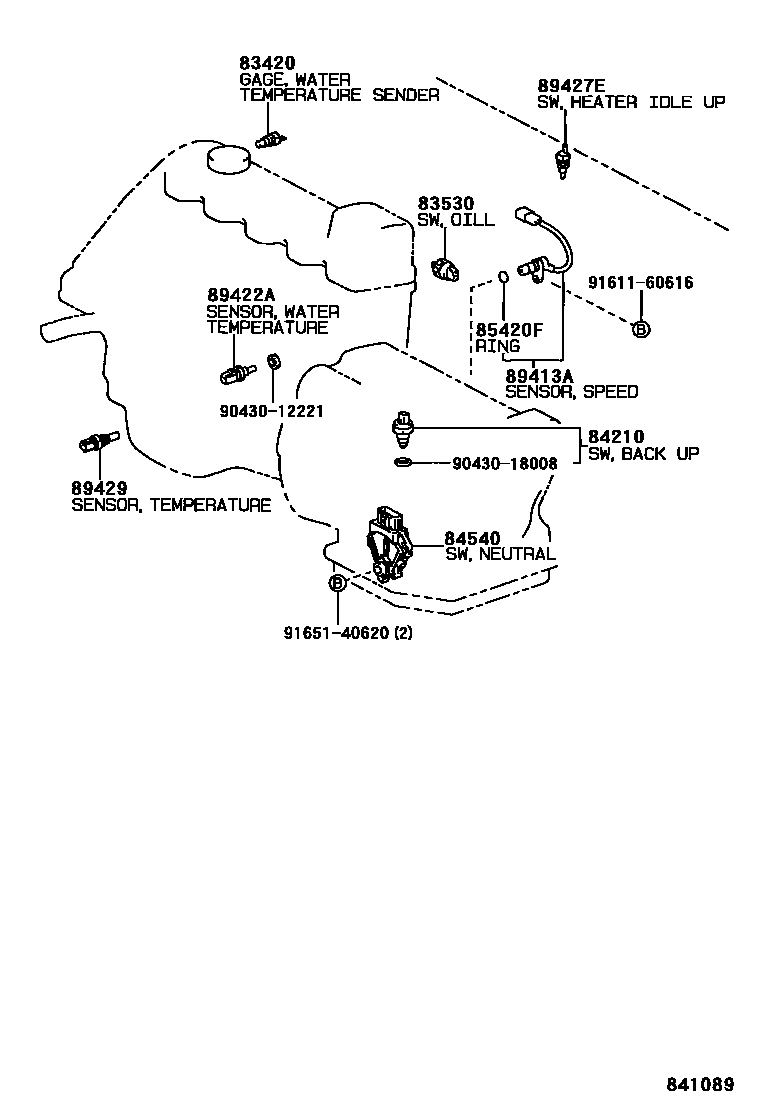 83420
GAGE, WATER
TEMPERATURE SENDER

89427E
SW, HEATER IDLE UP

83530
SW, OILL

91611-60616

B

89422A
SENSOR, WATER
TEMPERATURE

85420F
RING

89413A
SENSOR, SPEED

90430-12221

84210
SW, BACK UP

90430-18008

89429
SENSOR, TEMPERATURE

84540
SW, NEUTRAL

B

91651-40620 (2)

841089