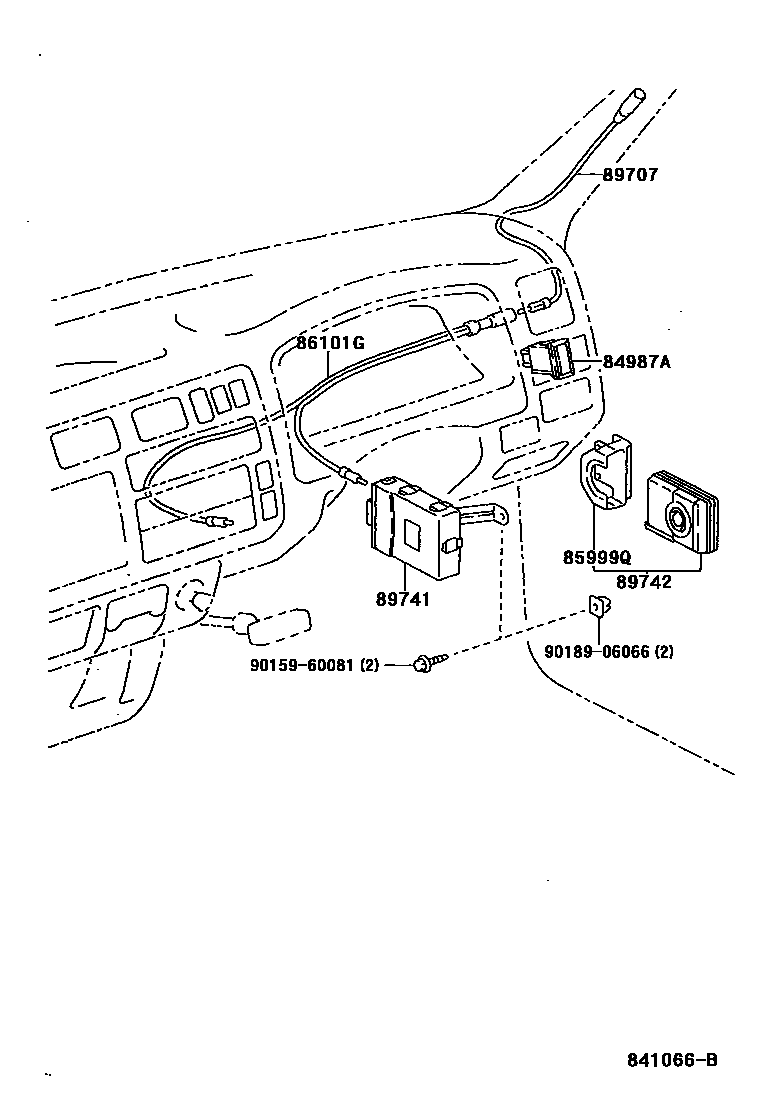 89707

86101G

84987A

85999Q

89742

89741

90159-60081 (2)

90189-06066 (2)

841066-B