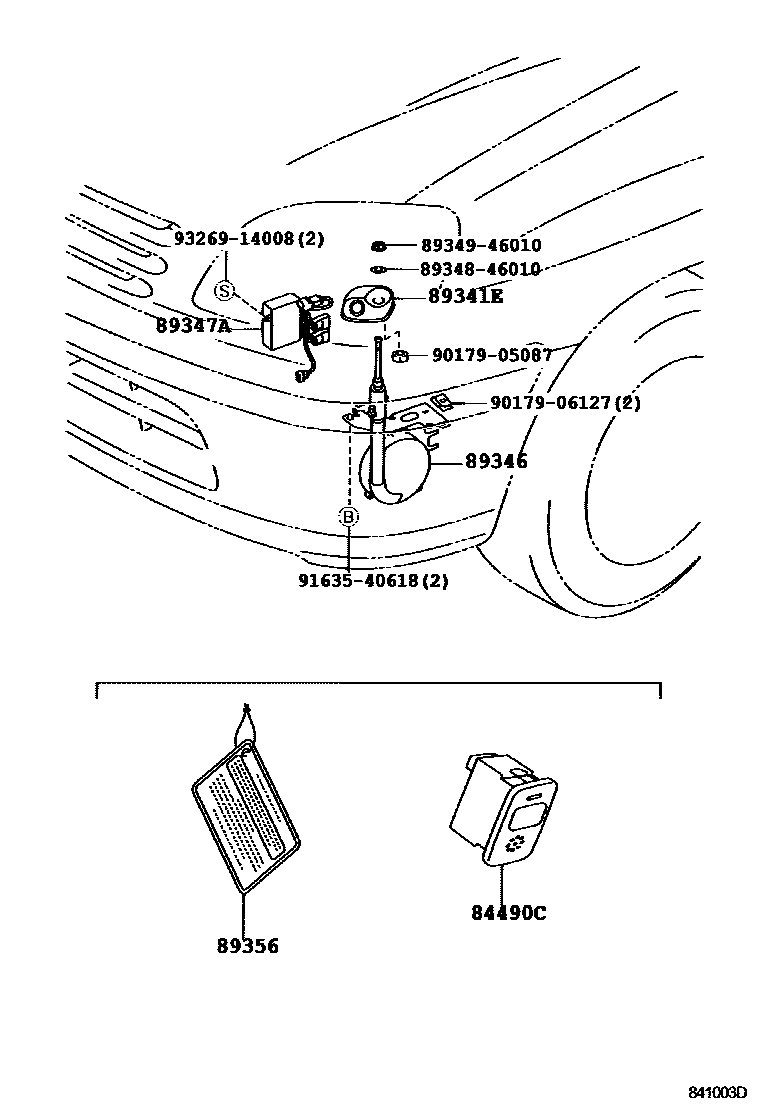 93269-14008(2)
89349-46010
89348-46010
S
89341E
89347A
90179-05087
90179-06127(2)
89346
B
91635-40618(2)
89356
84490C
841003D