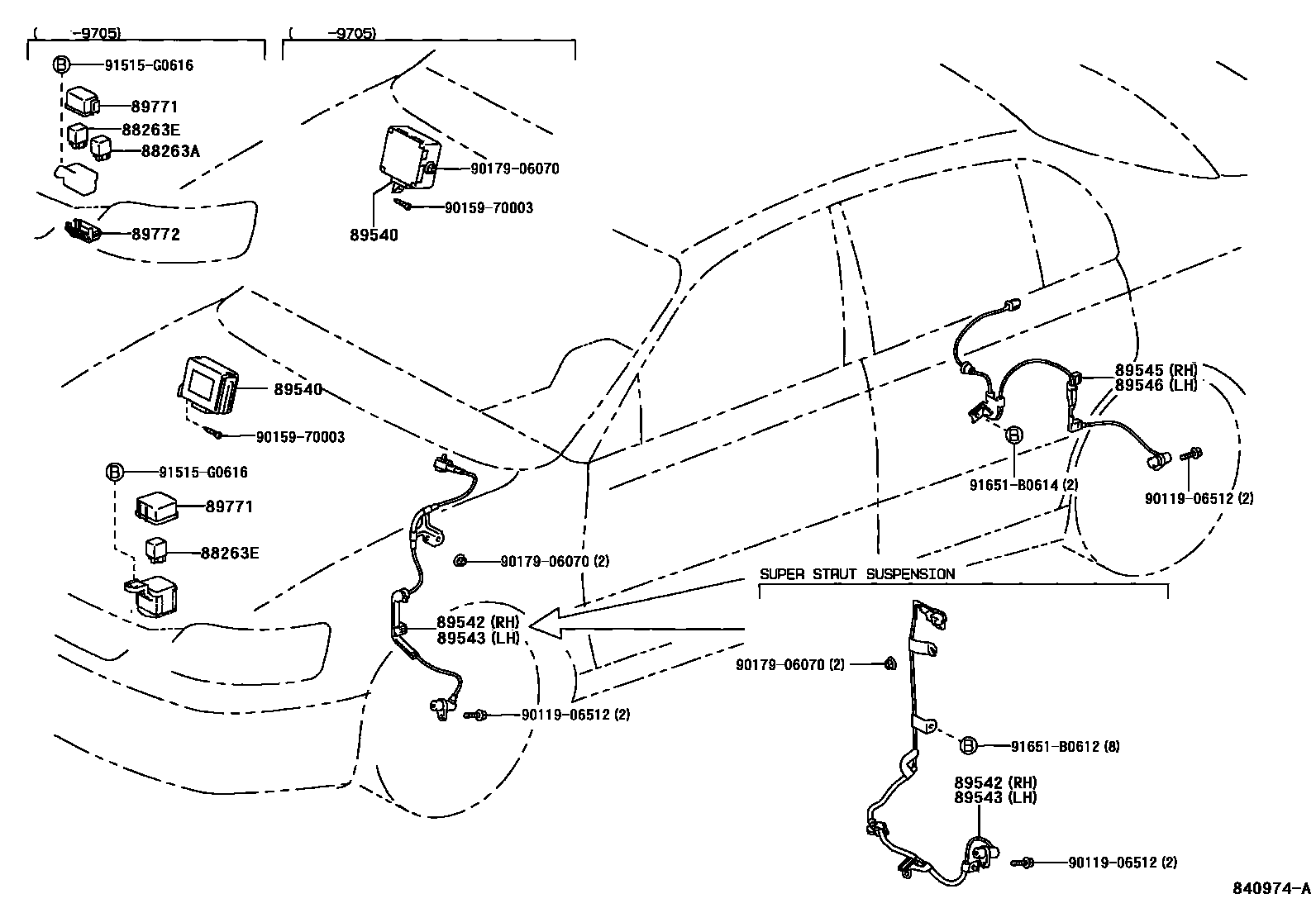 ( -9705)
B 91515-G0616
89771
88263E
88263A
89772

( -9705)
90179-06070
90159-70003
89540

89540
90159-70003
B 91515-G0616
89771
88263E

90179-06070 (2)
89542 (RH)
89543 (LH)
90119-06512 (2)

89545 (RH)
89546 (LH)
B
91651-B0614 (2)
90119-06512 (2)

SUPER STRUT SUSPENSION
90179-06070 (2)
B 91651-B0612 (8)
89542 (RH)
89543 (LH)
90119-06512 (2)

840974-A