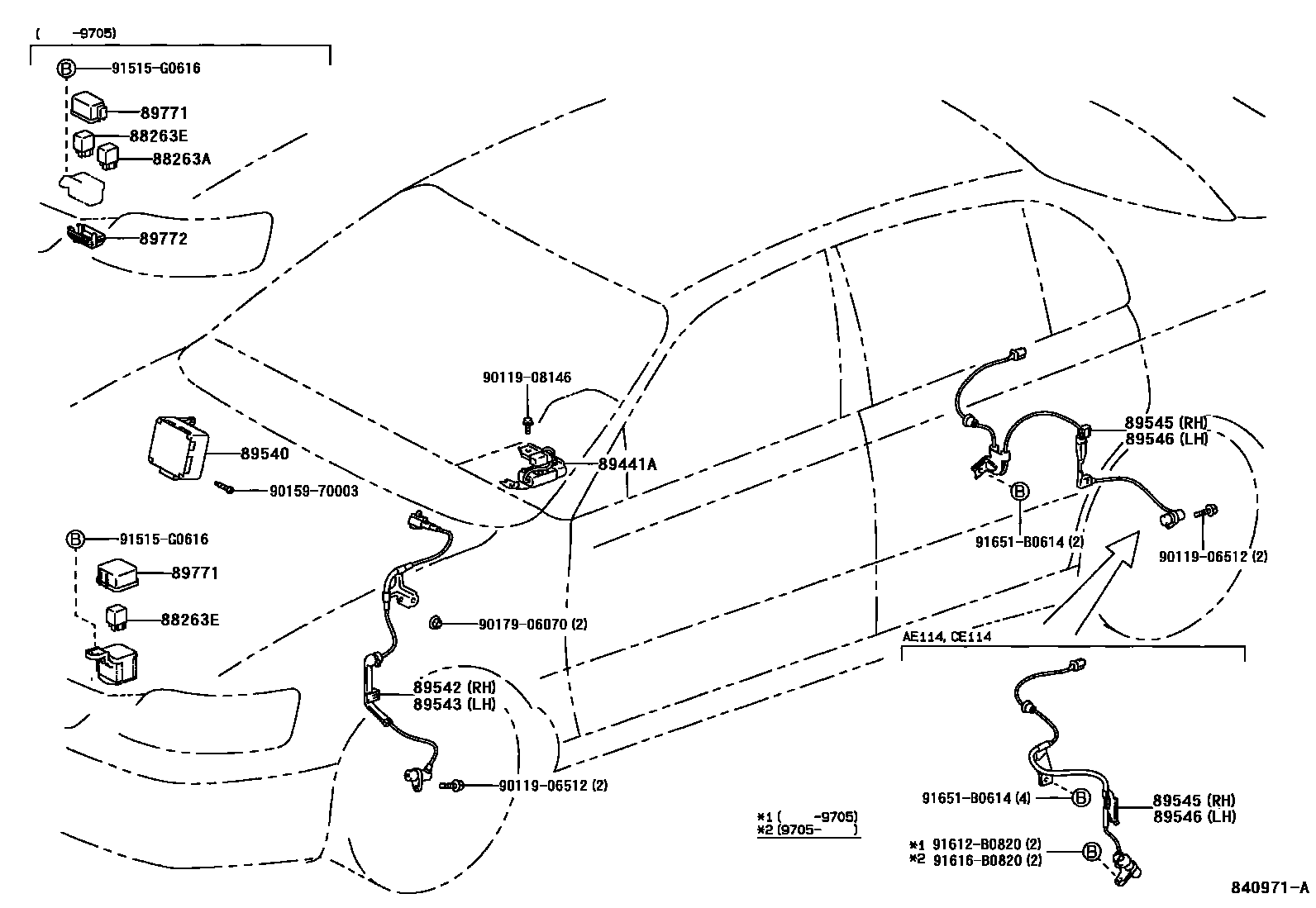 ( -9705)

B 91515-G0616

89771

88263E

88263A

89772

90119-08146

89540

89441A

90159-70003

B 91515-G0616

89771

88263E

90179-06070 (2)

89542 (RH)
89543 (LH)

90119-06512 (2)

89545 (RH)
89546 (LH)

B

91651-B0614 (2)

90119-06512 (2)

AE114, CE114

91651-B0614 (4) B

89545 (RH)
89546 (LH)

*1 ( -9705)
*2 (9705- )

*1 91612-B0820 (2)
*2 91616-B0820 (2) B

840971-A