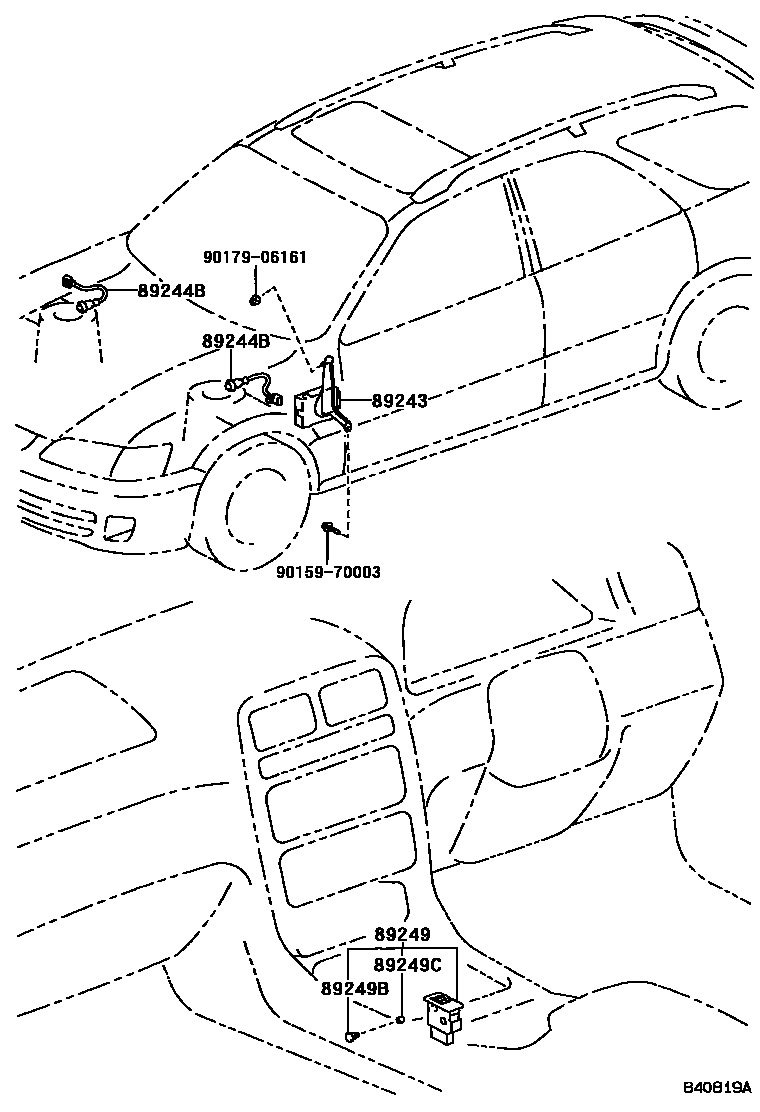 90179-06161
89244B
89244B
89243
90159-70003
89249
89249C
89249B
B40819A