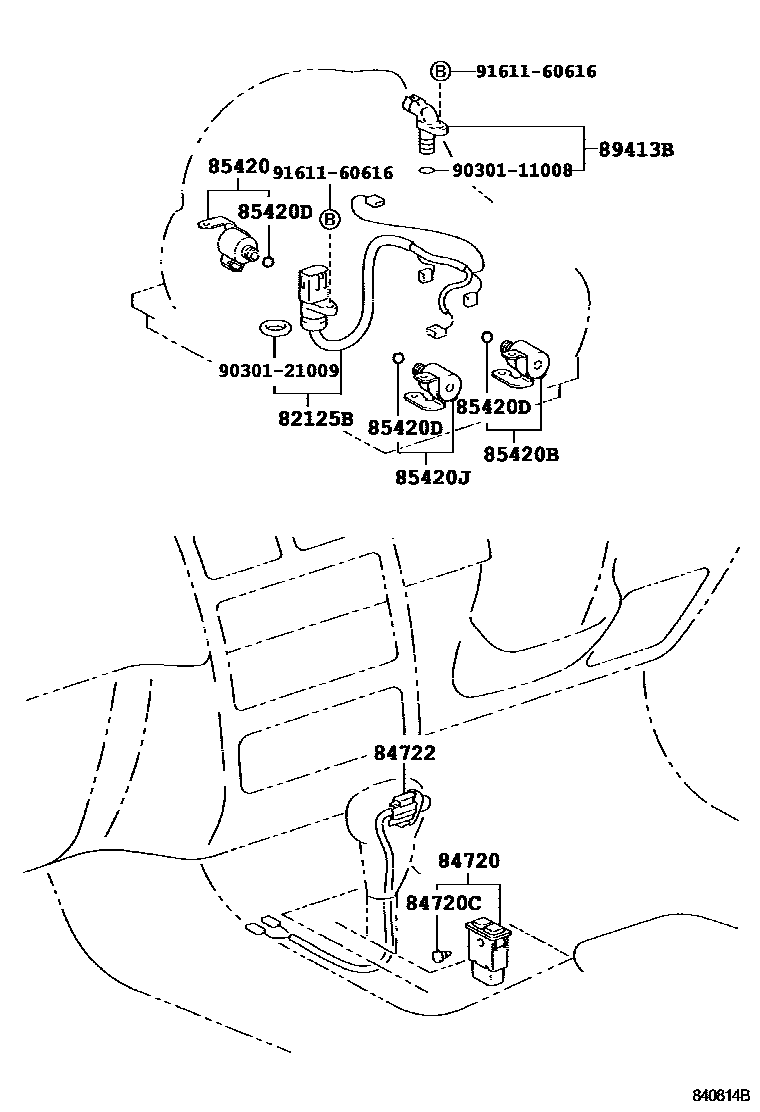 B 91611-60616
89413B
90301-11008
85420
91611-60616
85420D
B
90301-21009
82125B
85420D
85420D
85420B
85420J
84722
84720
84720C
840814B