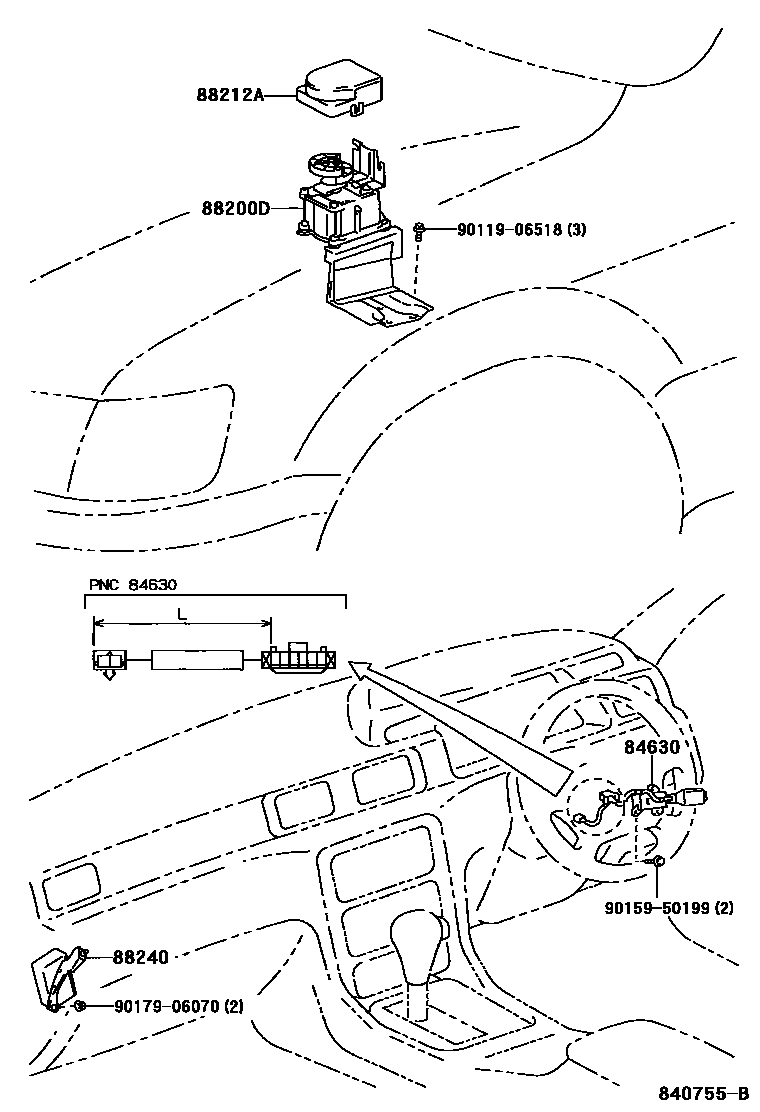 88212A
88200D
90119-06518 (3)
PNC 84630
L
84630
90159-50199 (2)
88240
90179-06070 (2)
840755-B