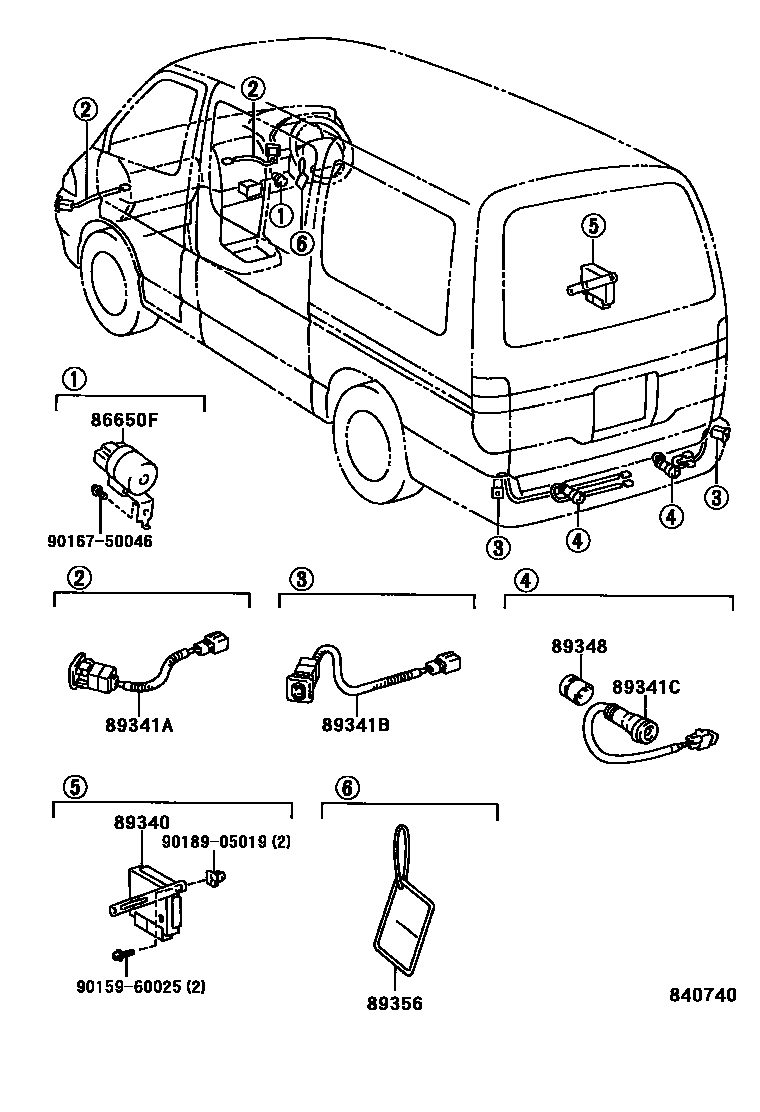 2
2
1
6
5
3
4
4
3

1
86650F
90167-50046

2
89341A

3
89341B

4
89348
89341C

5
89340
90189-05019 (2)
90159-60025 (2)

6
89356

840740