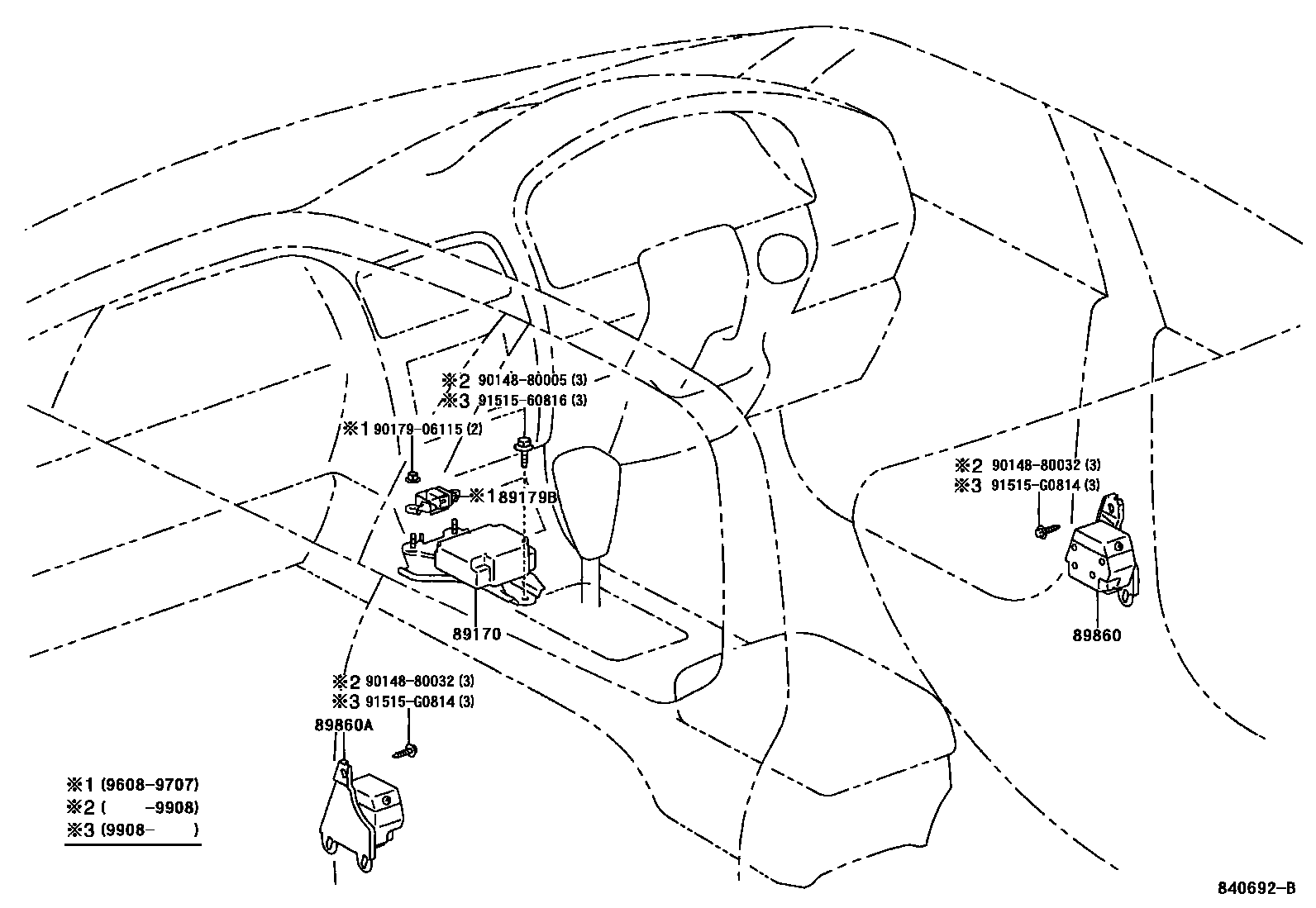 ※2 90148-80005 (3)
※3 91515-60816 (3)
※1 90179-06115 (2)
※1 89179B
89170
※2 90148-80032 (3)
※3 91515-G0814 (3)
89860
※2 90148-80032 (3)
※3 91515-G0814 (3)
89860A
※1 (9608-9707)
※2 ( -9908)
※3 (9908- )
840692-B