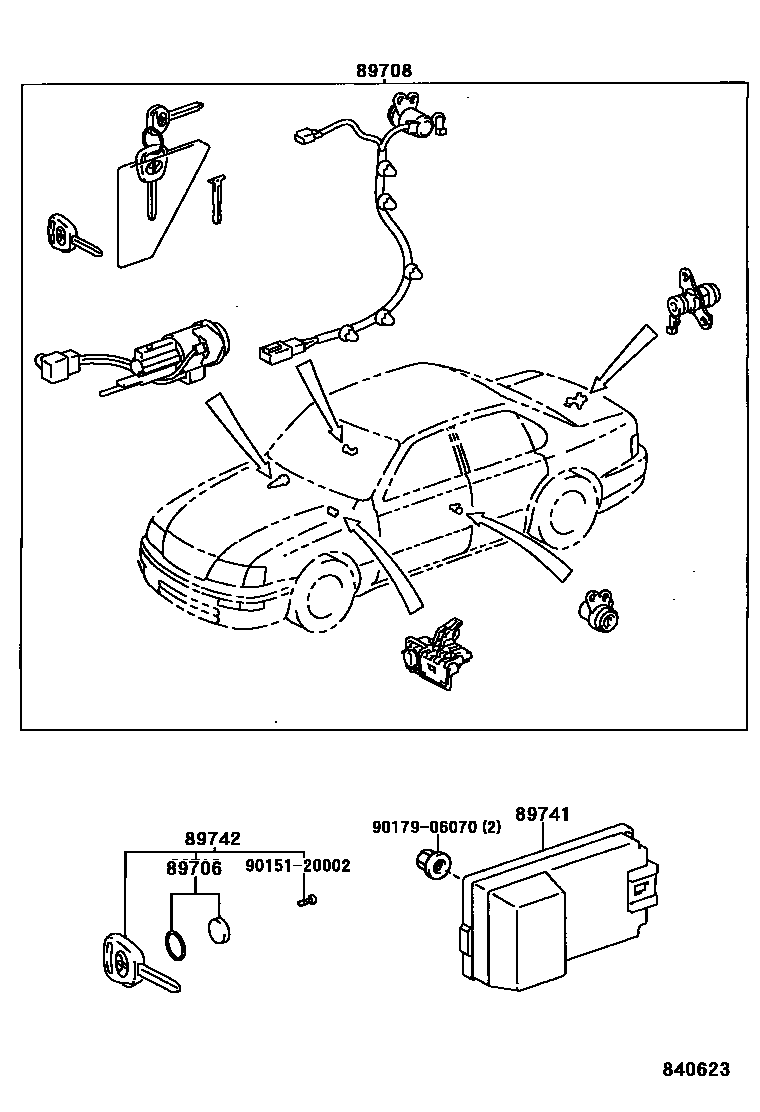 89708

89742
89706
90151-20002

90179-06070 (2)
89741

840623