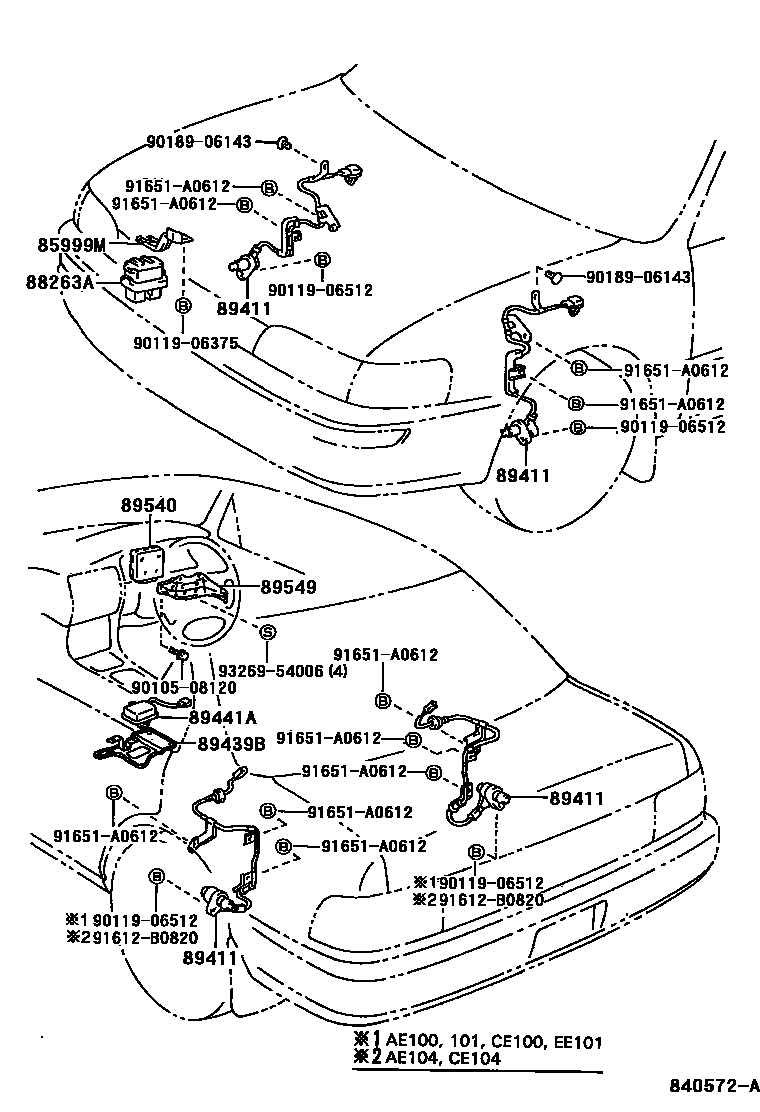 90189-06143
91651-A0612 Ⓑ
91651-A0612 Ⓑ
85999M
88263A
Ⓑ
90119-06512
89411
Ⓑ
90119-06375
90189-06143
Ⓑ 91651-A0612
Ⓑ 91651-A0612
Ⓑ 90119-06512
89411
89540
89549
Ⓢ
93269-54006 (4)
90105-08120
89441A
89439B
91651-A0612
Ⓑ
91651-A0612 Ⓑ
91651-A0612 Ⓑ
89411
Ⓑ
91651-A0612
Ⓑ 91651-A0612
Ⓑ 91651-A0612
Ⓑ
※1 90119-06512
※2 91612-B0820
Ⓑ
※1 90119-06512
※2 91612-B0820
89411
※1 AE100, 101, CE100, EE101
※2 AE104, CE104
840572-A