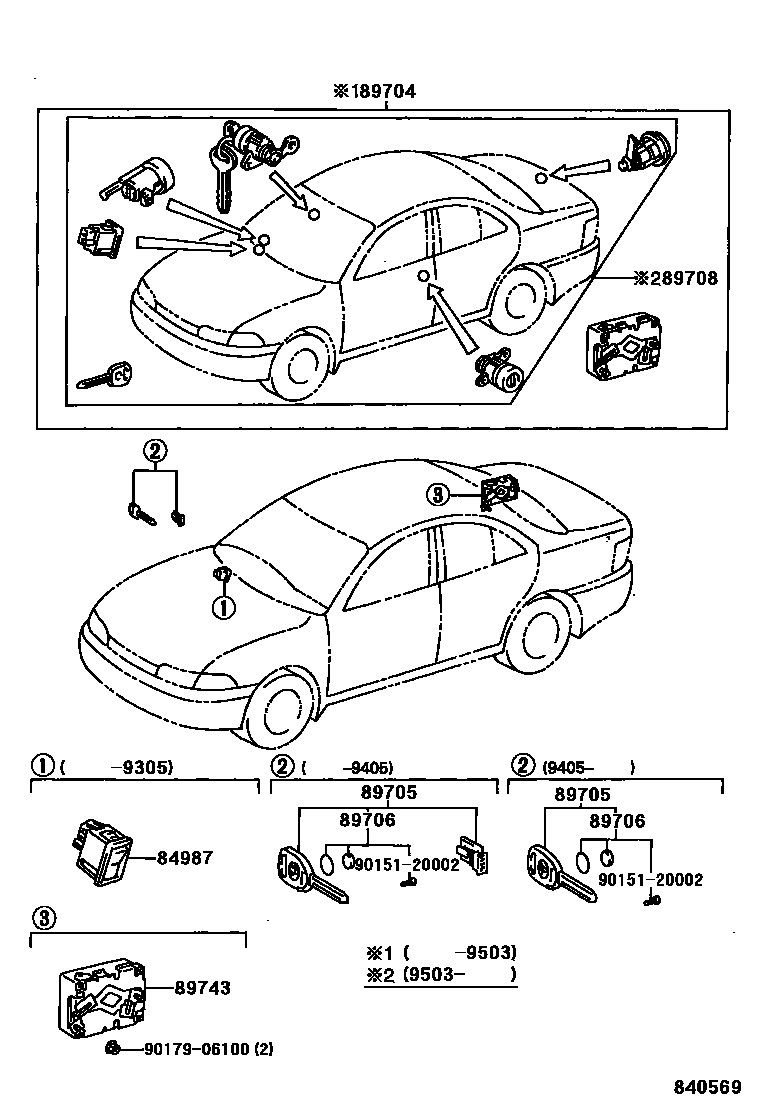 ※189704

※289708

②

③

①

① (　　-9305)

84987

② (　　-9405)

89705

89706

90151-20002

② (9405-　　)

89705

89706

90151-20002

③

89743

90179-06100 (2)

※1 (　　-9503)
※2 (9503-　　)

840569