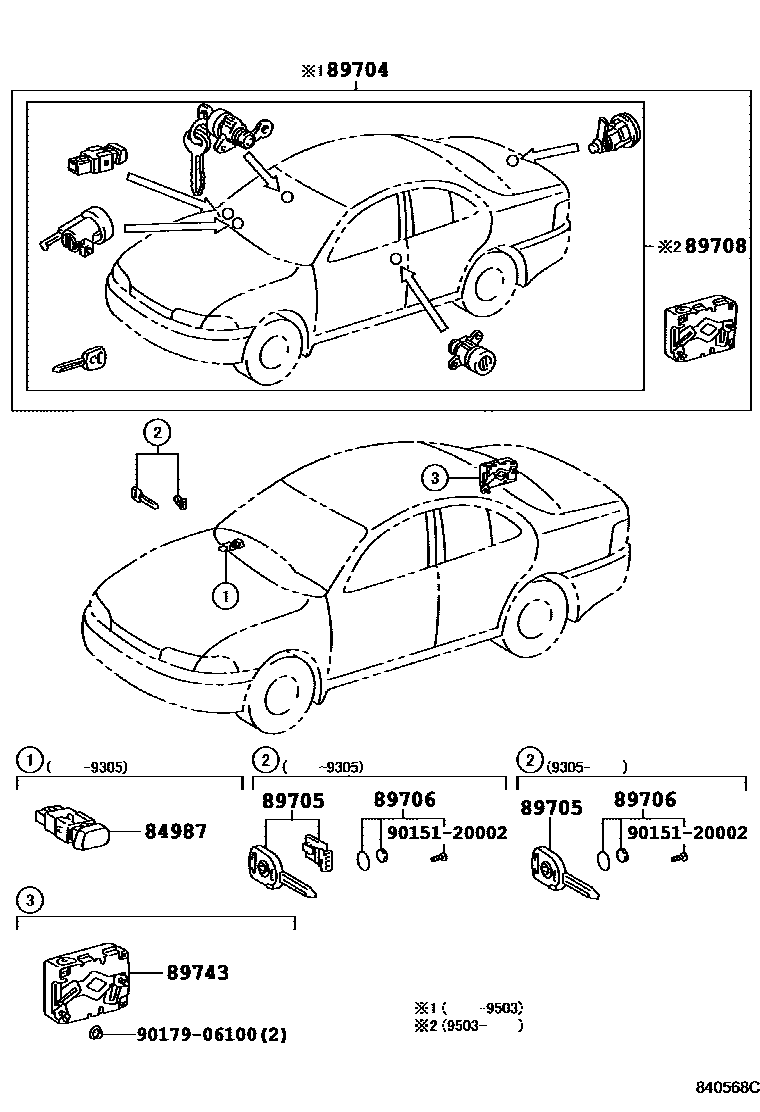 ※1 89704

※2 89708

2

3

1

1 ( -9305)

84987

2 ( -9305)

89705

89706

90151-20002

2 (9305- )

89705

89706

90151-20002

3

89743

90179-06100(2)

※1 ( -9503)
※2 (9503- )

840568C