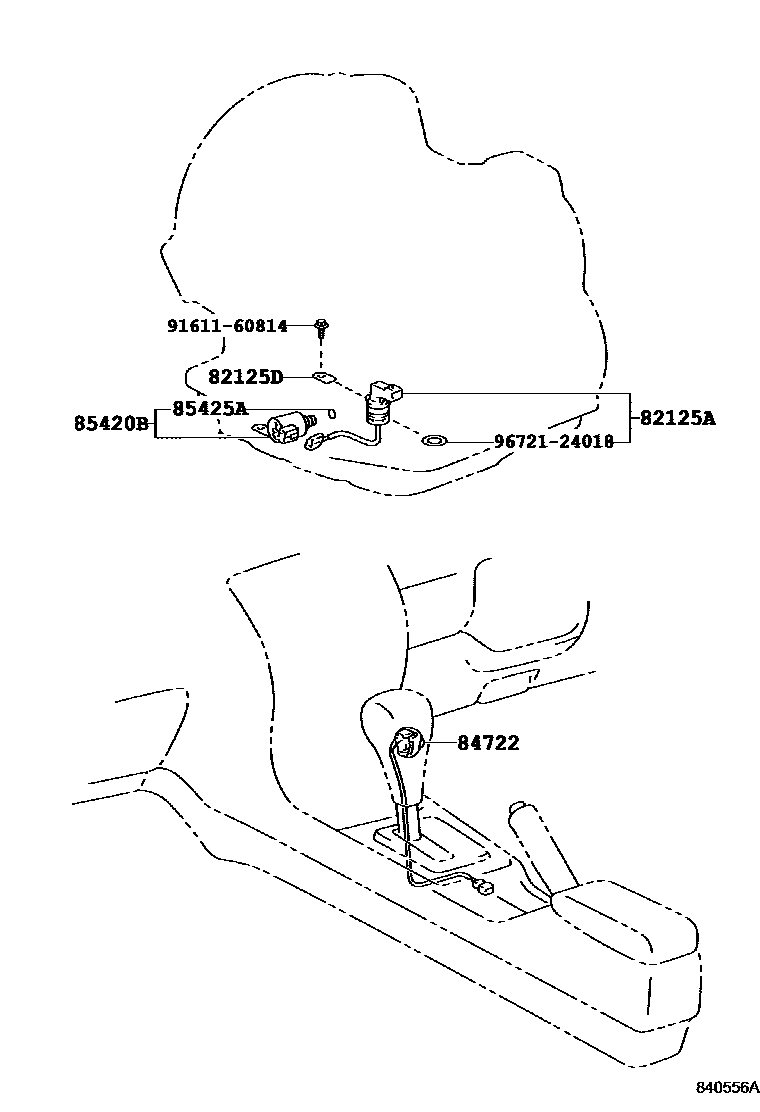 91611-60814
82125D
85425A
85420B
82125A
96721-24018
84722
840556A