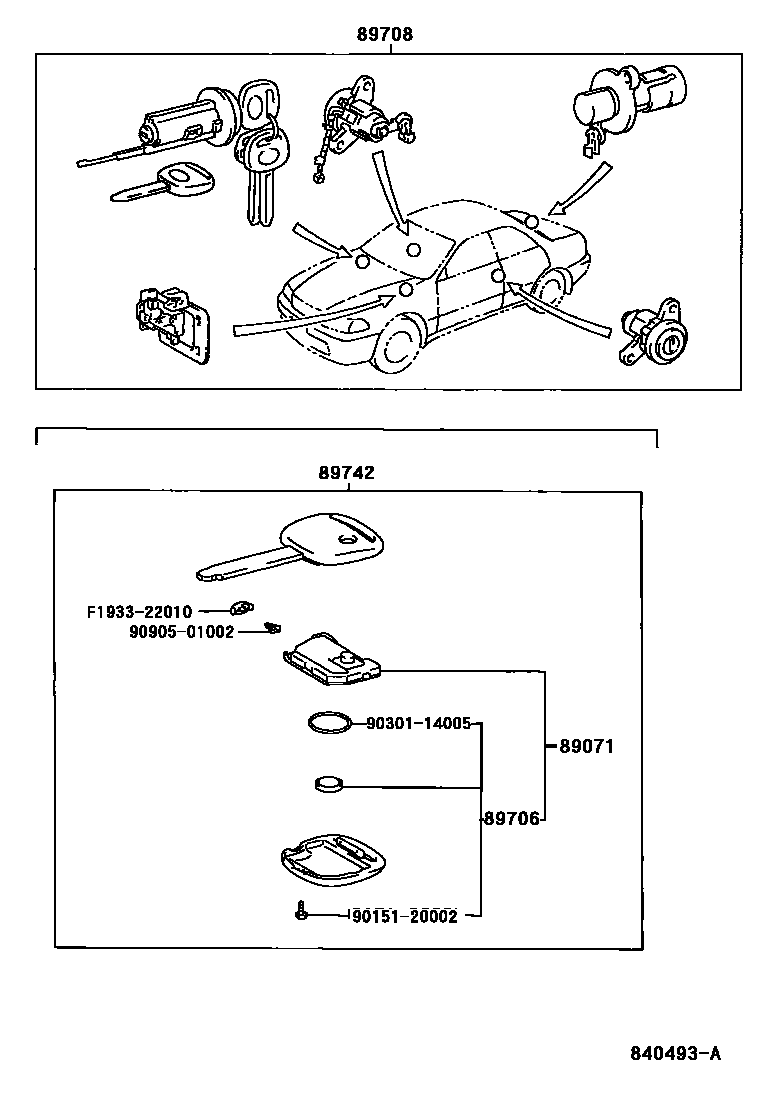 89708

89742

F1933-22010
90905-01002
90301-14005
89071
89706
90151-20002

840493-A