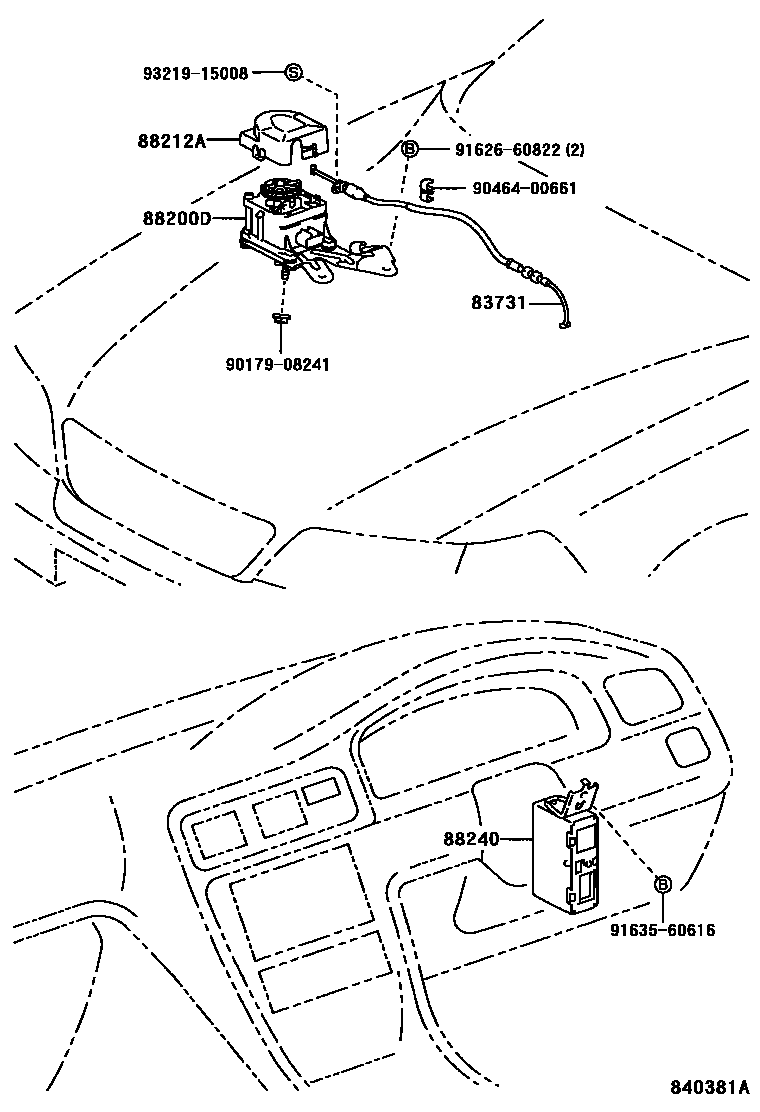 93219-15008
S
88212A
B
91626-60822 (2)
90464-00661
88200D
83731
90179-08241
88240
B
91635-60616
840381A