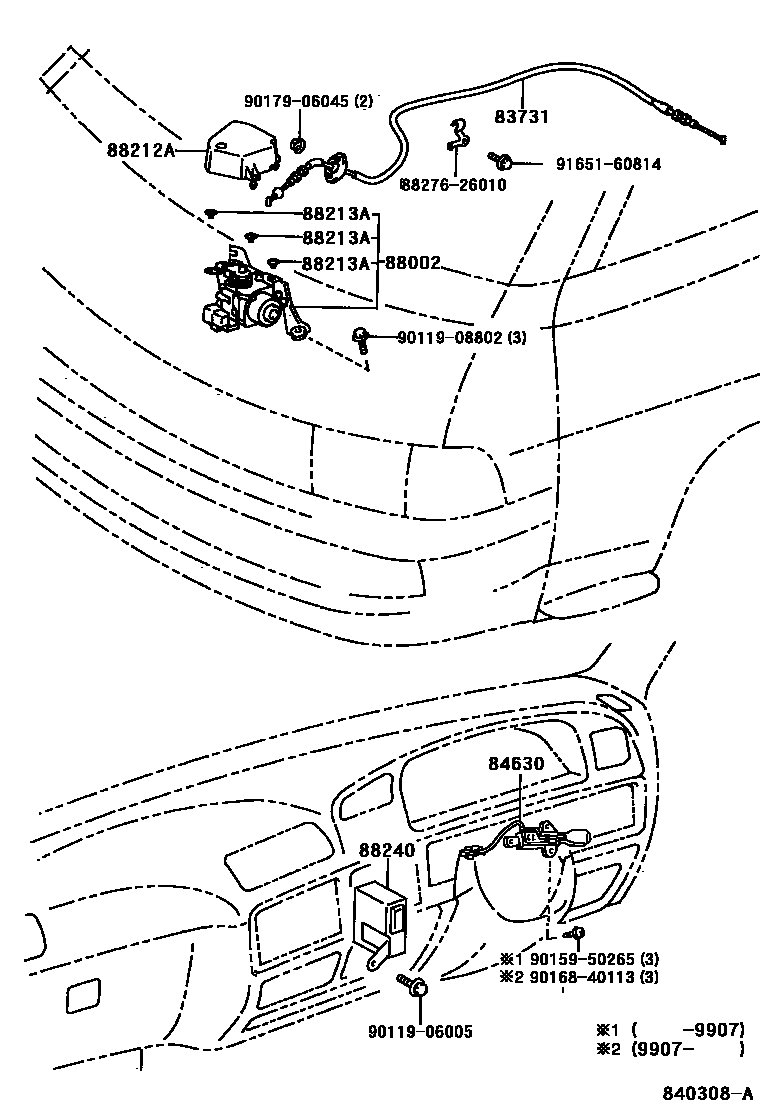 90179-06045 (2)
83731
88212A
91651-60814
88276-26010
88213A
88213A
88213A
88002
90119-08802 (3)
84630
88240
※1 90159-50265 (3)
※2 90168-40113 (3)
90119-06005
※1 ( -9907)
※2 (9907- )
840308-A