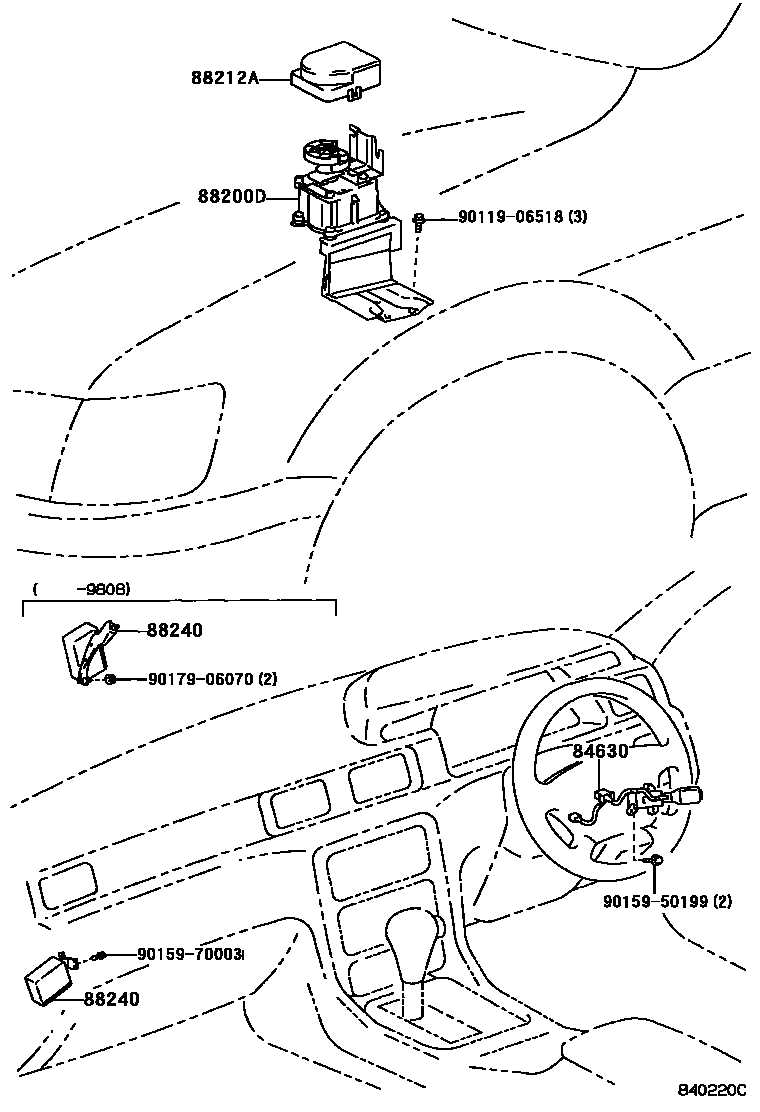 88212A
88200D
90119-06518 (3)
( -9808)
88240
90179-06070 (2)
84630
90159-50199 (2)
90159-70003
88240
840220C