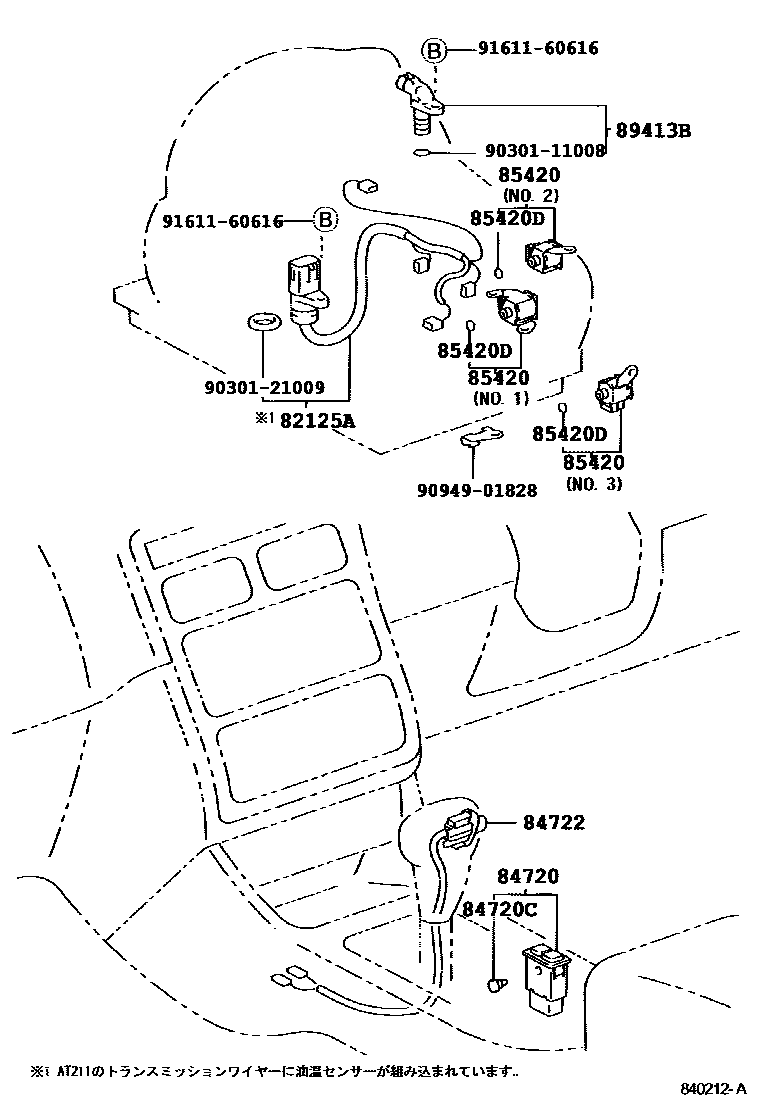 B 91611-60616
89413B
90301-11008
85420
(NO. 2)
85420D
91611-60616 B
85420D
85420
(NO. 1)
90301-21009
※1 82125A
85420D
85420
(NO. 3)
90949-01828
84722
84720
84720C

※1 AT211のトランスミッションワイヤーに油温センサーが組み込まれています。

840212-A