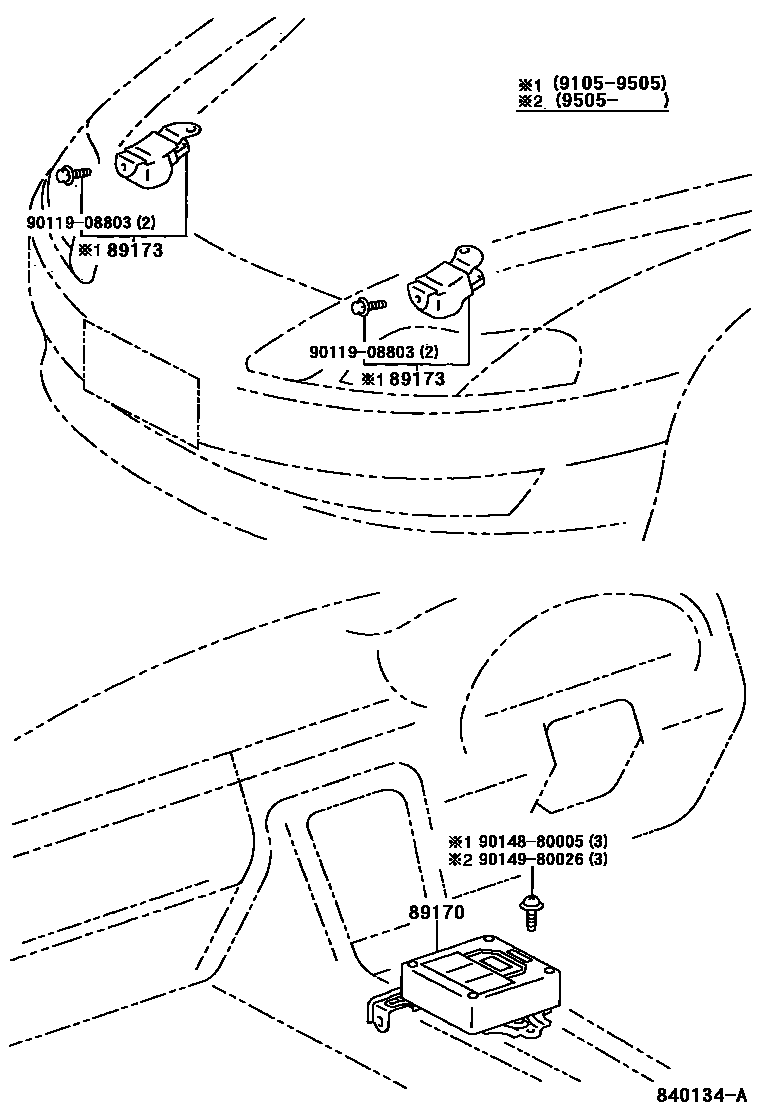 ※1 (9105-9505)
※2 (9505-　　)

90119-08803 (2)
※1 89173

90119-08803 (2)
※1 89173

※1 90148-80005 (3)
※2 90149-80026 (3)

89170

840134-A