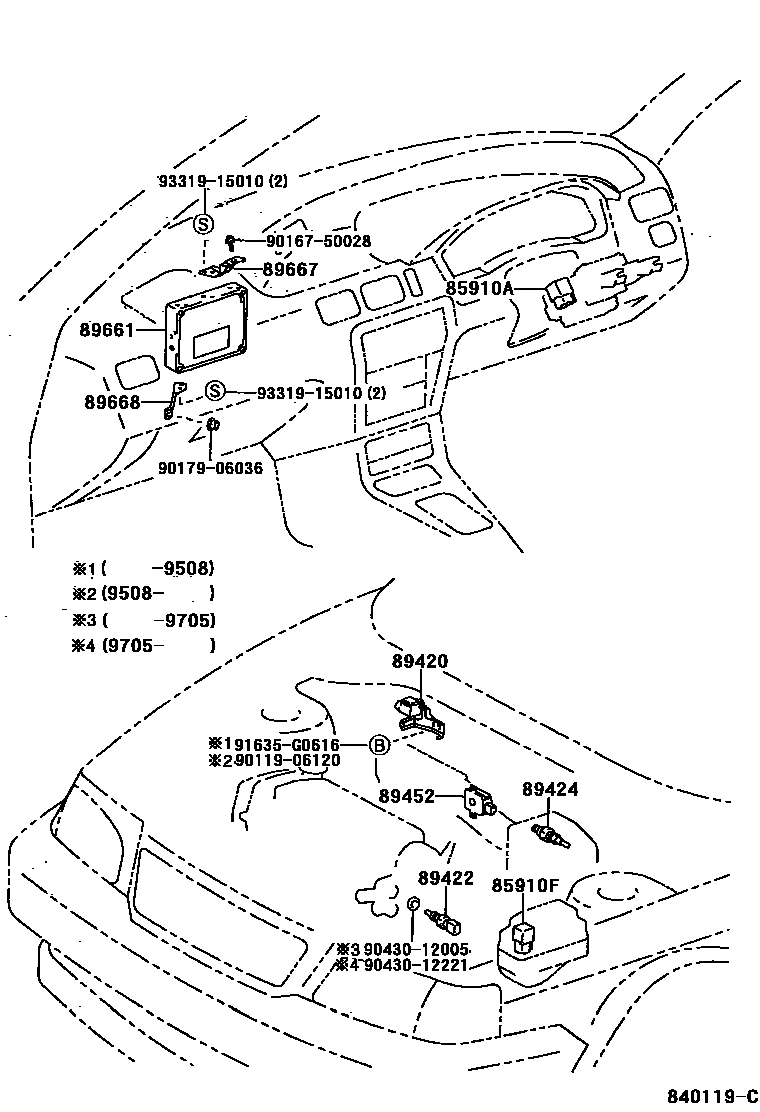 93319-15010 (2)
S
90167-50028
89667
85910A
89661
89668
S
93319-15010 (2)
90179-06036

※1 (　　-9508)
※2 (9508-　　)
※3 (　　-9705)
※4 (9705-　　)

89420
※1 91635-G0616
※2 90119-06120
B
89452
89424
89422
85910F
※3 90430-12005
※4 90430-12221

840119-C