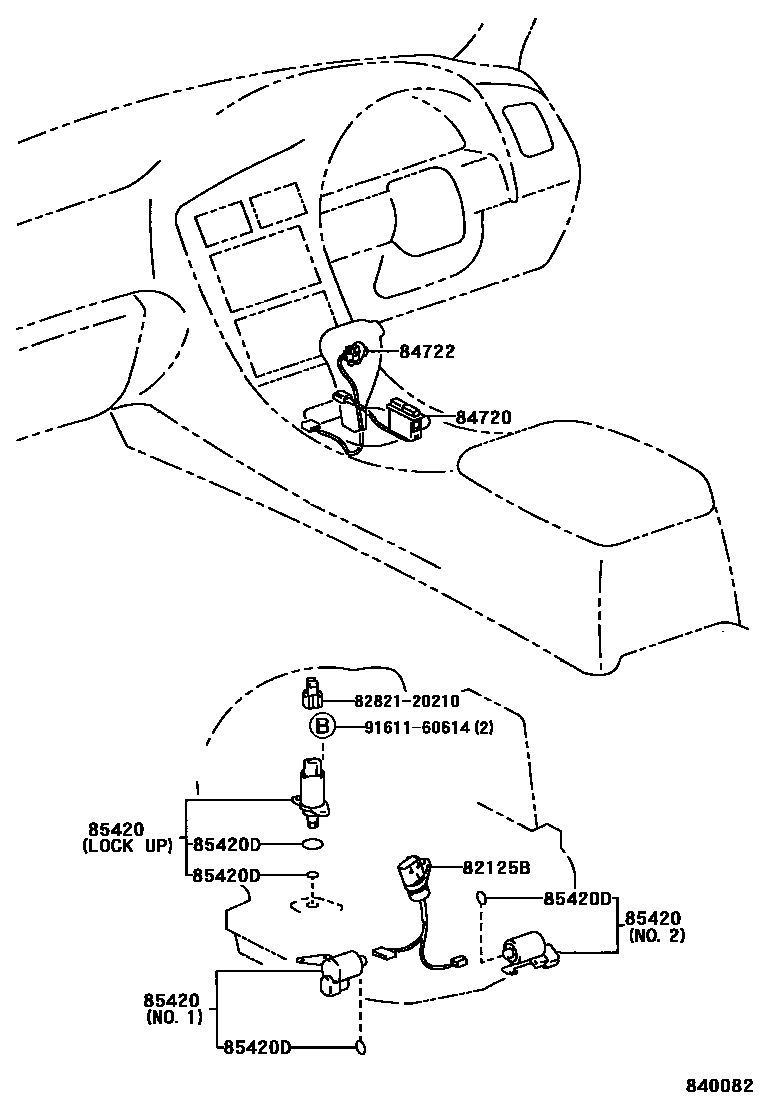 84722
84720
82821-20210
B
91611-60614 (2)
85420
(LOCK UP)
85420D
85420D
82125B
85420D
85420
(NO. 2)
85420
(NO. 1)
85420D
840082