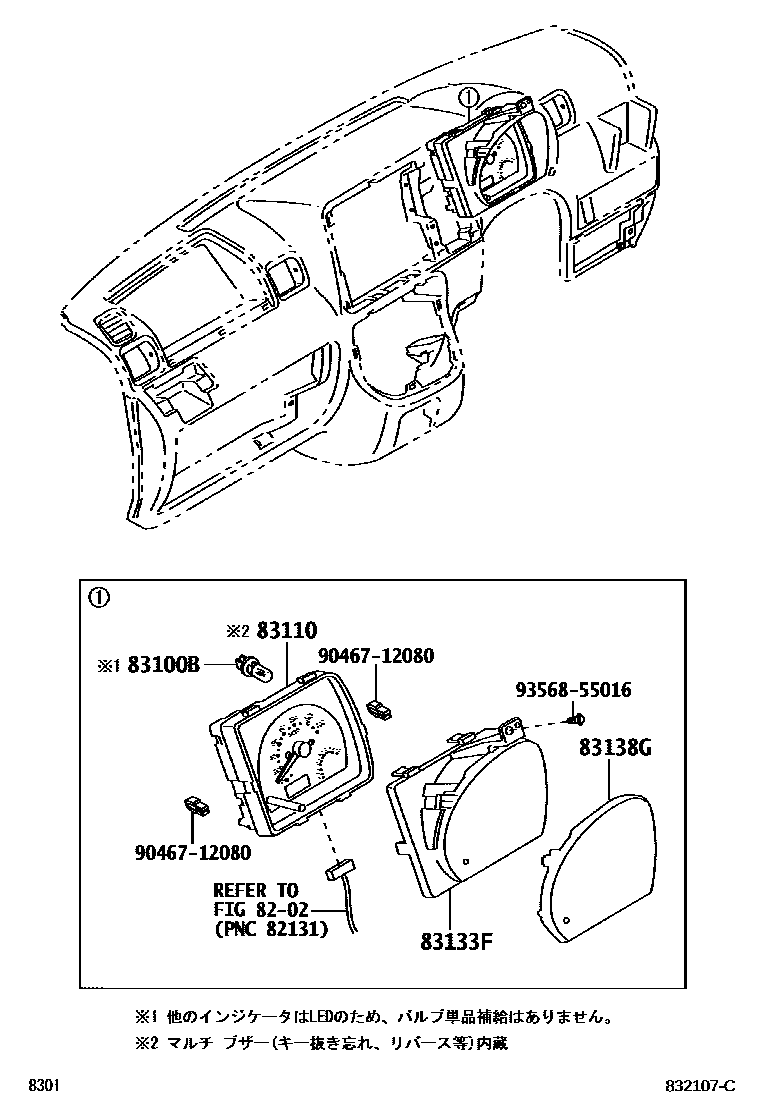 ①

①

※2 83110

※1 83100B

90467-12080

93568-55016

83138G

90467-12080

REFER TO FIG 82-02 (PNC 82131)

83133F

※1 他のインジケータはLEDのため、バルブ単品補給はありません。

※2 マルチ ブザー(キー抜き忘れ、リバース等)内蔵

8301

832107-C