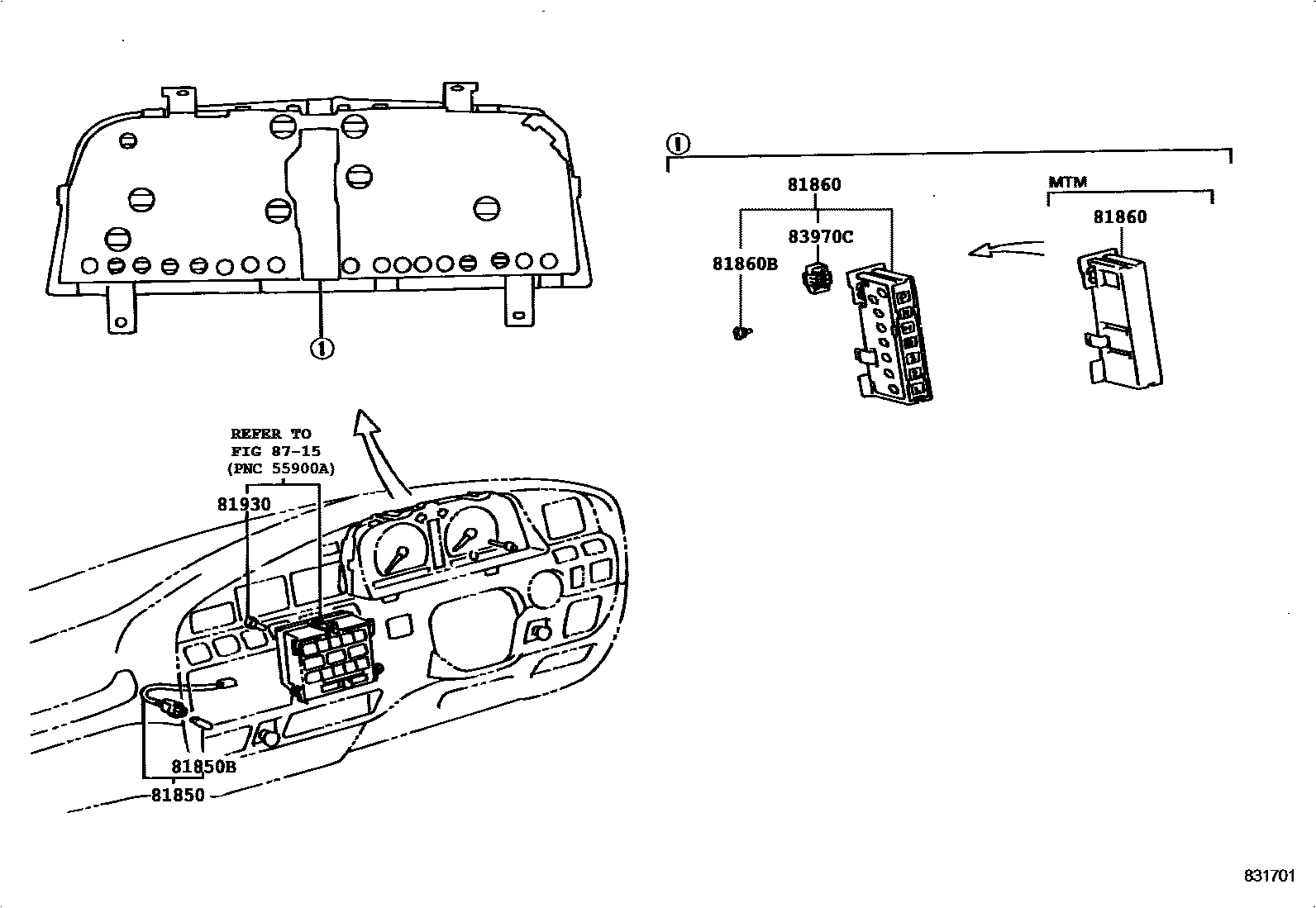 ①

①

81860

MTM

81860

83970C

81860B

REFER TO
FIG 87-15
(PNC 55900A)

81930

81850B

81850

831701