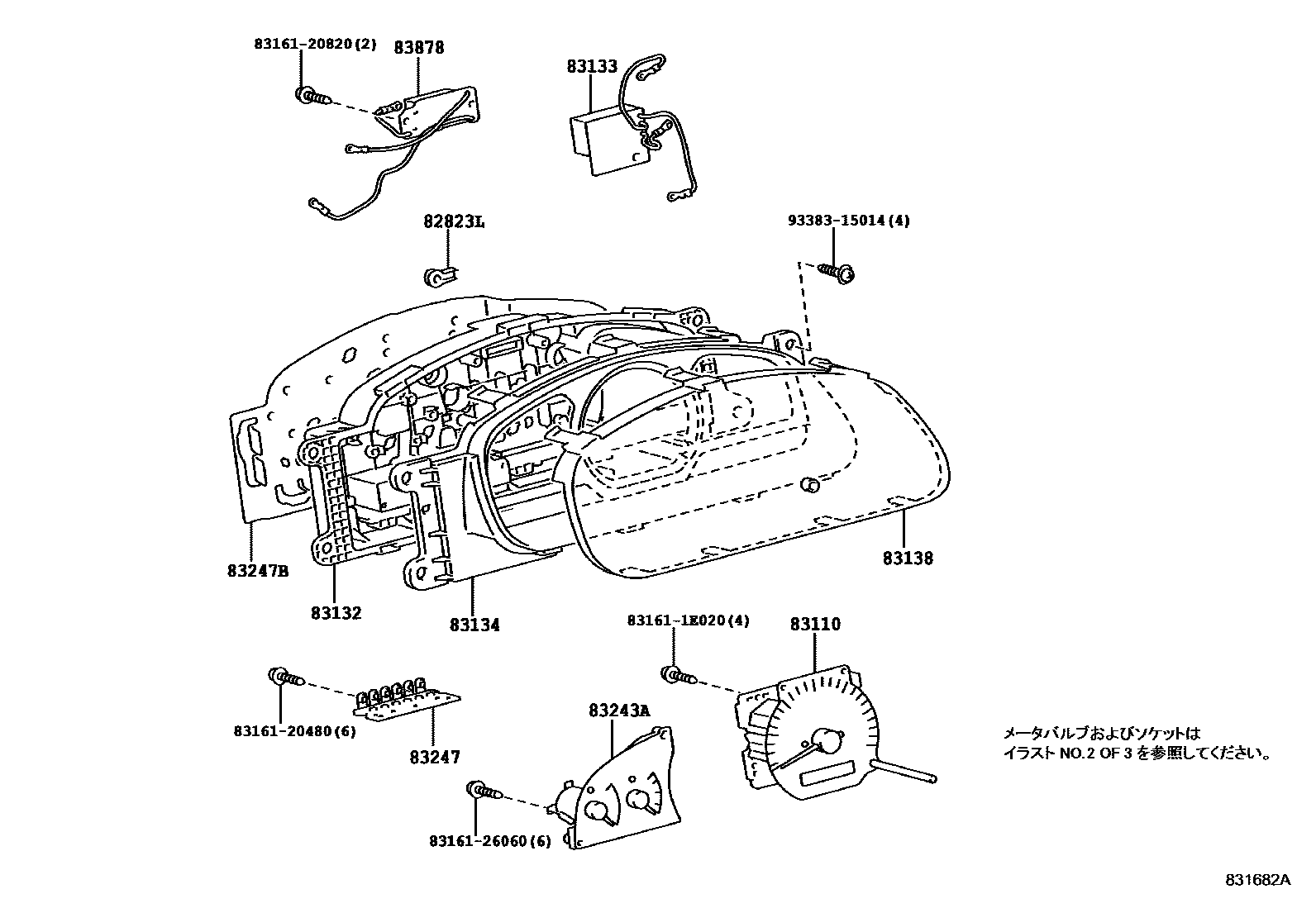 83161-20820(2)
83878
83133
82823L
93383-15014(4)
83247B
83132
83134
83138
83161-1E020(4)
83110
83161-20480(6)
83247
83243A
83161-26060(6)
メータバルブおよびソケットは
イラスト NO.2 OF 3 を参照してください。
831682A