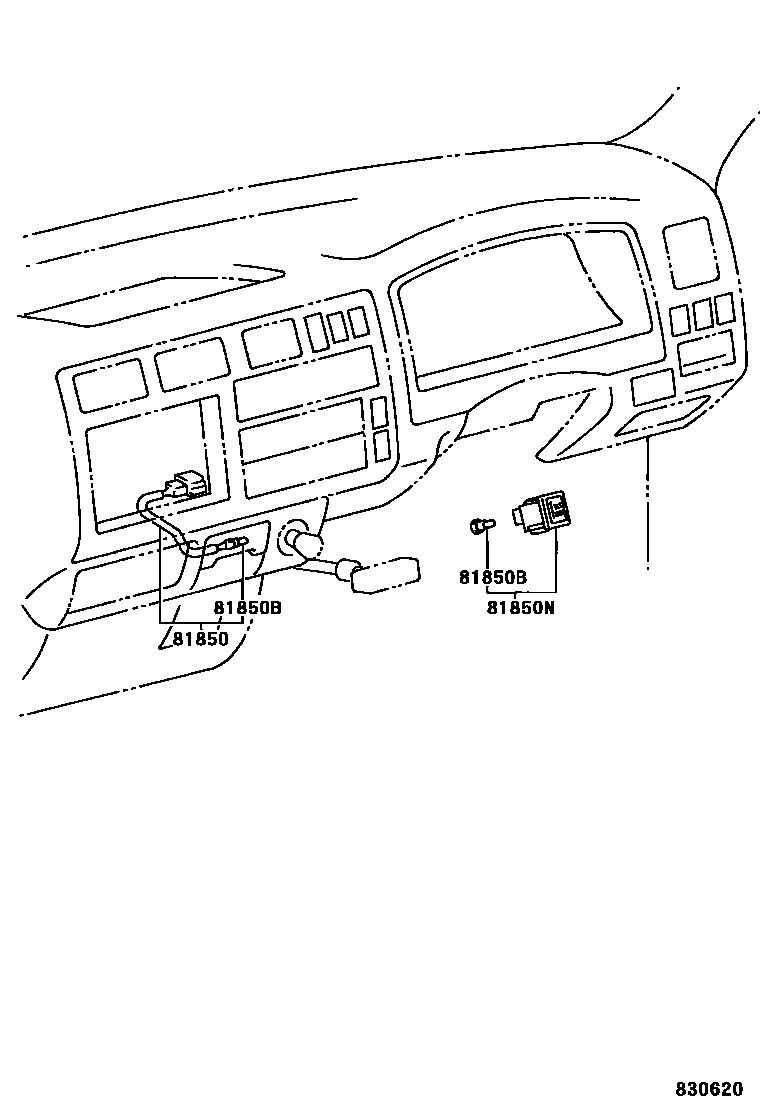 81850B
81850
81850B
81850N
830620