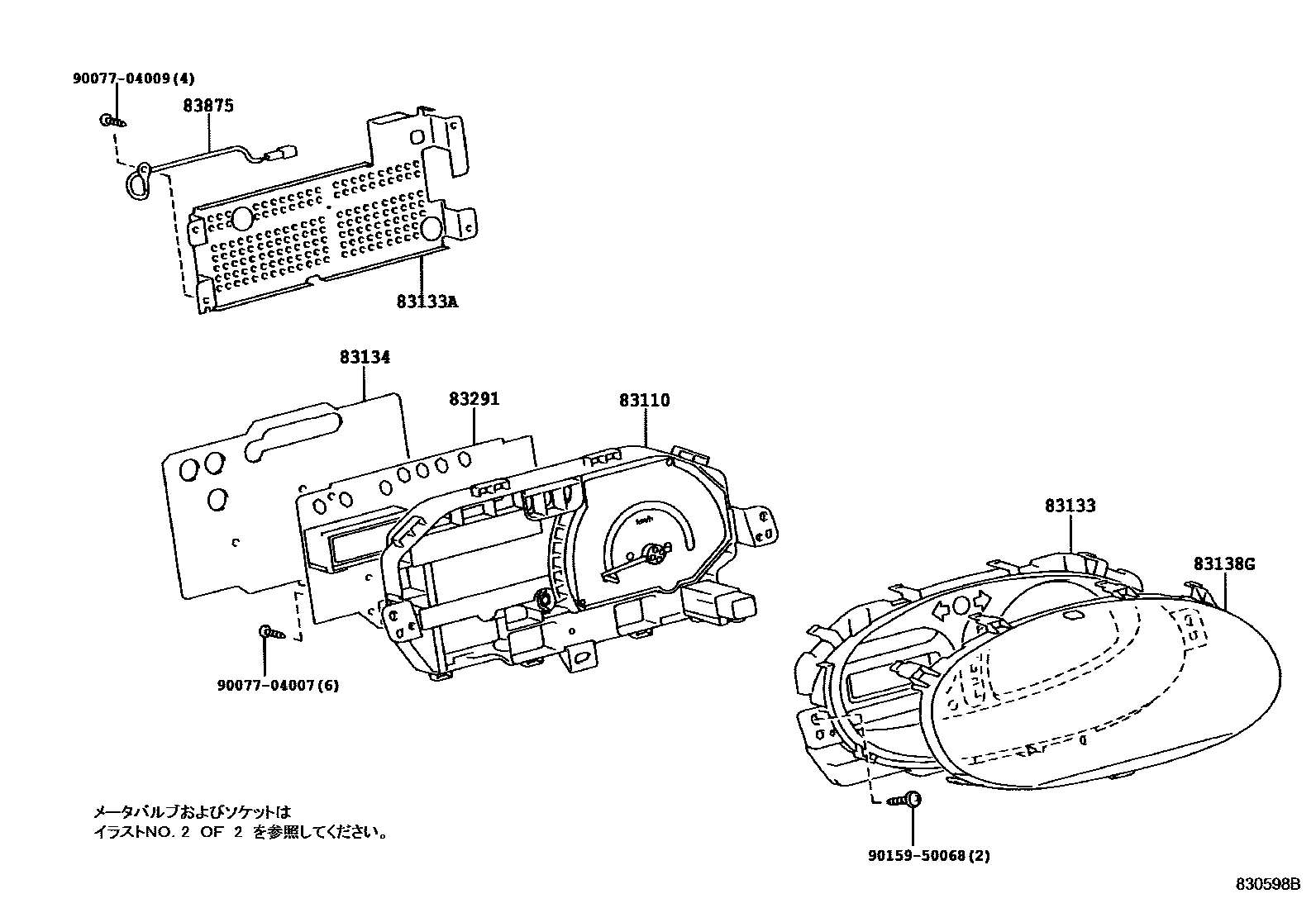 90077-04009(4)
83875
83133A
83134
83291
83110
km/h
83133
83138G
90077-04007(6)
メータバルブおよびソケットは
イラストNO. 2 OF 2 を参照してください。
90159-50068(2)
830598B