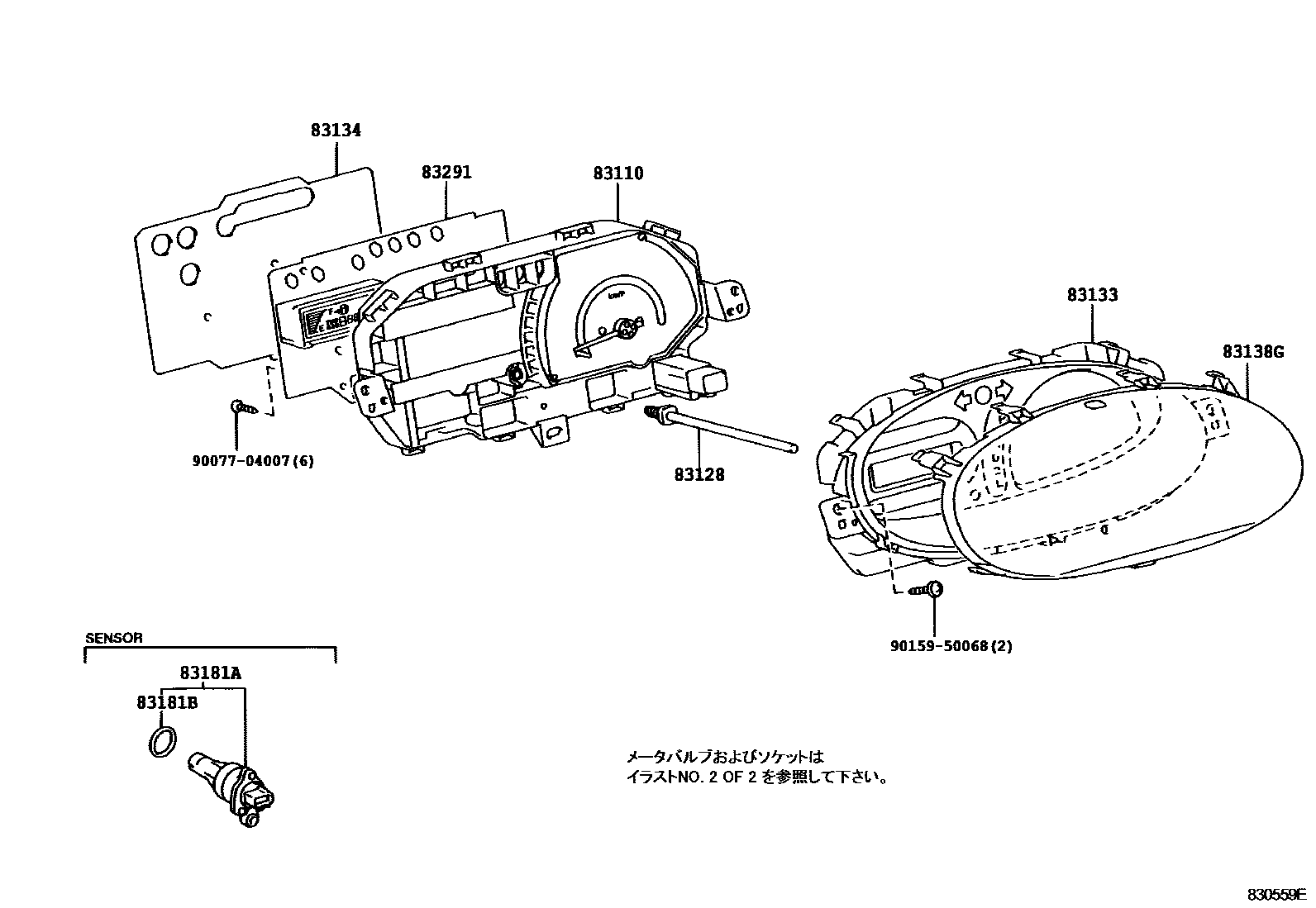 83134

83291

83110

83133

83138G

90077-04007(6)

83128

90159-50068(2)

SENSOR

83181A

83181B

メータバルブおよびソケットは
イラストNO. 2 OF 2 を参照して下さい。

830559E