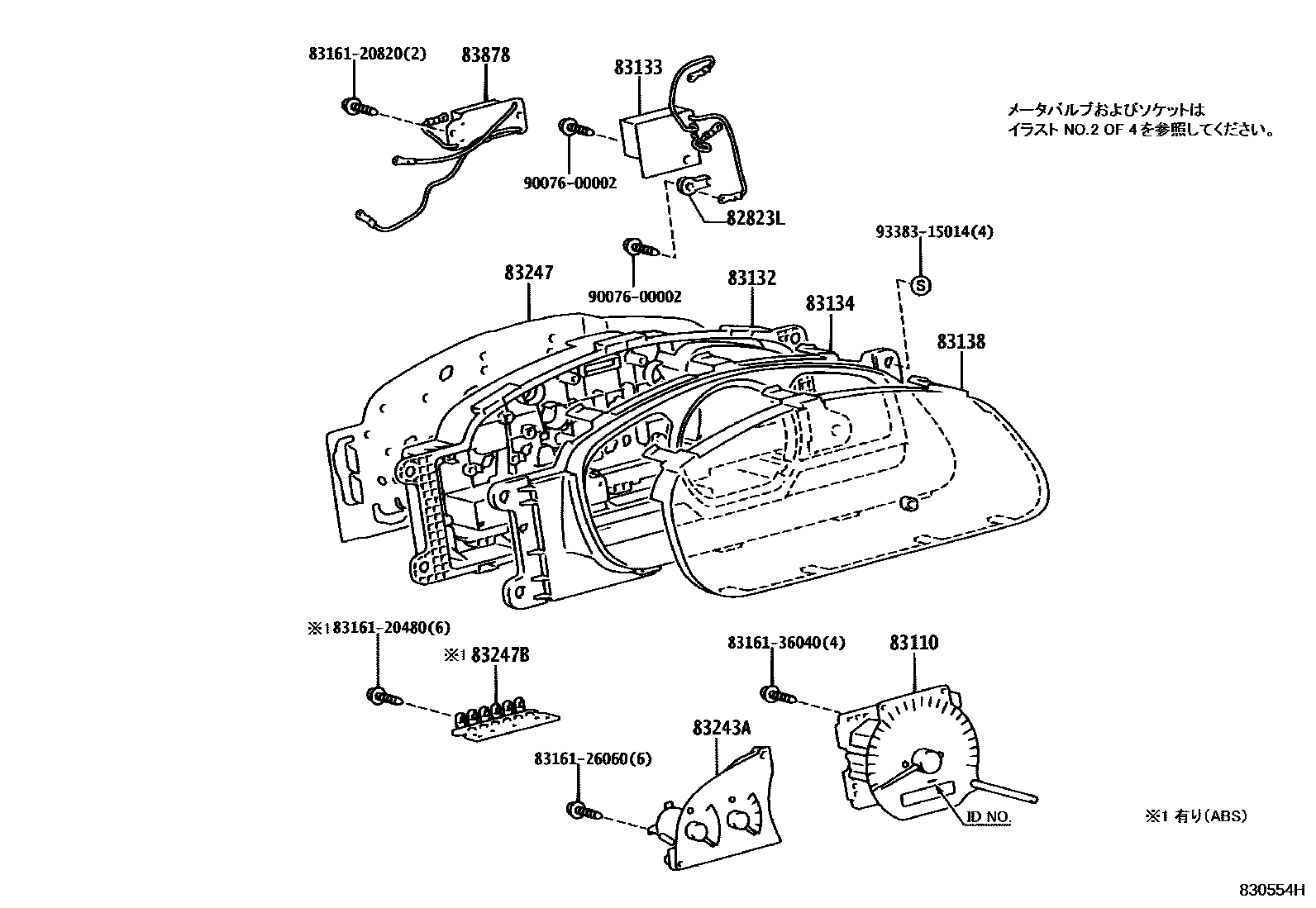 83161-20820(2)
83878
83133
メータバルブおよびソケットは
イラスト NO.2 OF 4 を参照してください。
90076-00002
82823L
93383-15014(4)
S
90076-00002
83247
83132
83134
83138
※1 83161-20480(6)
※1 83247B
83161-36040(4)
83110
83243A
83161-26060(6)
ID NO.
※1 有り(ABS)
830554H