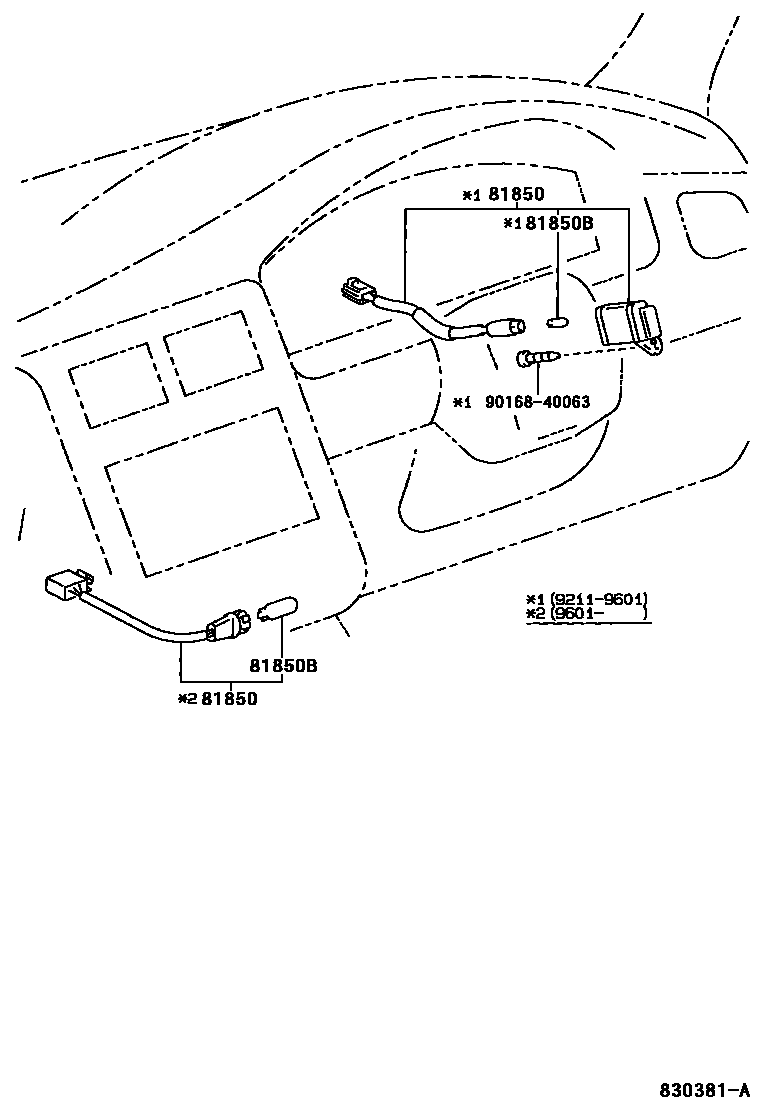 *1 81850
*1 81850B
*1 90168-40063
*1 (9211-9601)
*2 (9601- )
81850B
*2 81850
830381-A