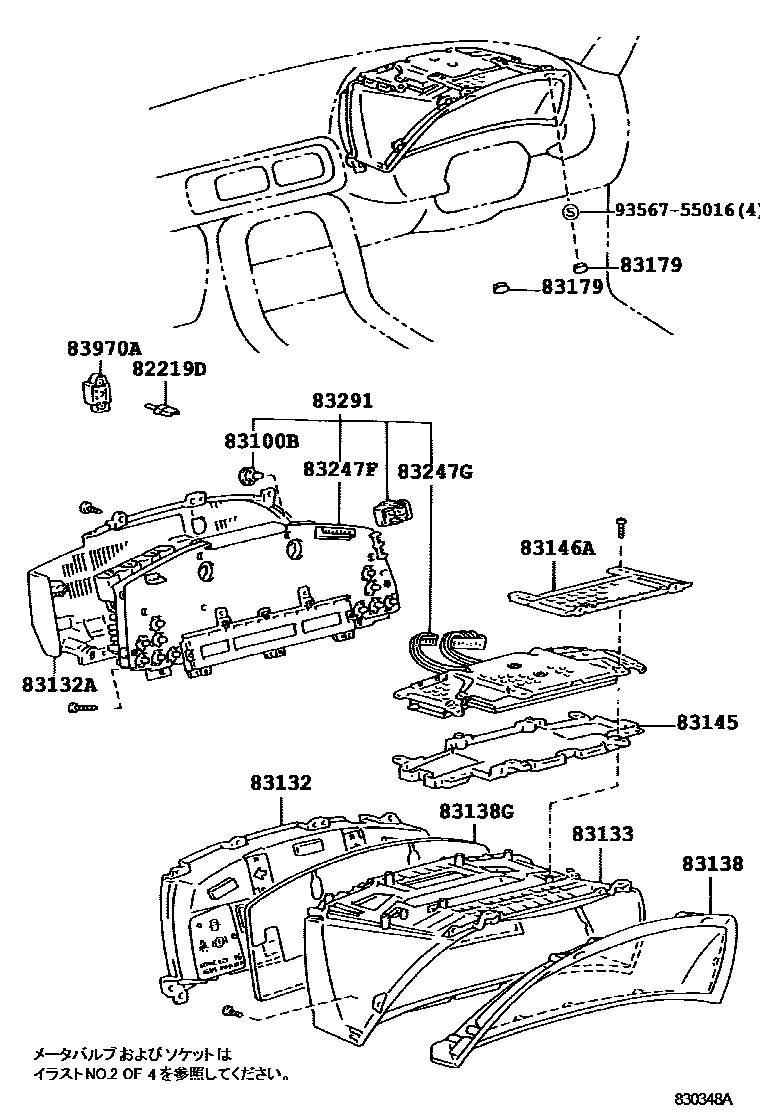 S 93567-55016(4)
83179
83179
83970A
82219D
83291
83100B
83247F
83247G
83146A
83132A
83145
83132
83138G
83133
83138
メータバルブおよびソケットは
イラストNO.2 OF 4を参照してください。
830348A