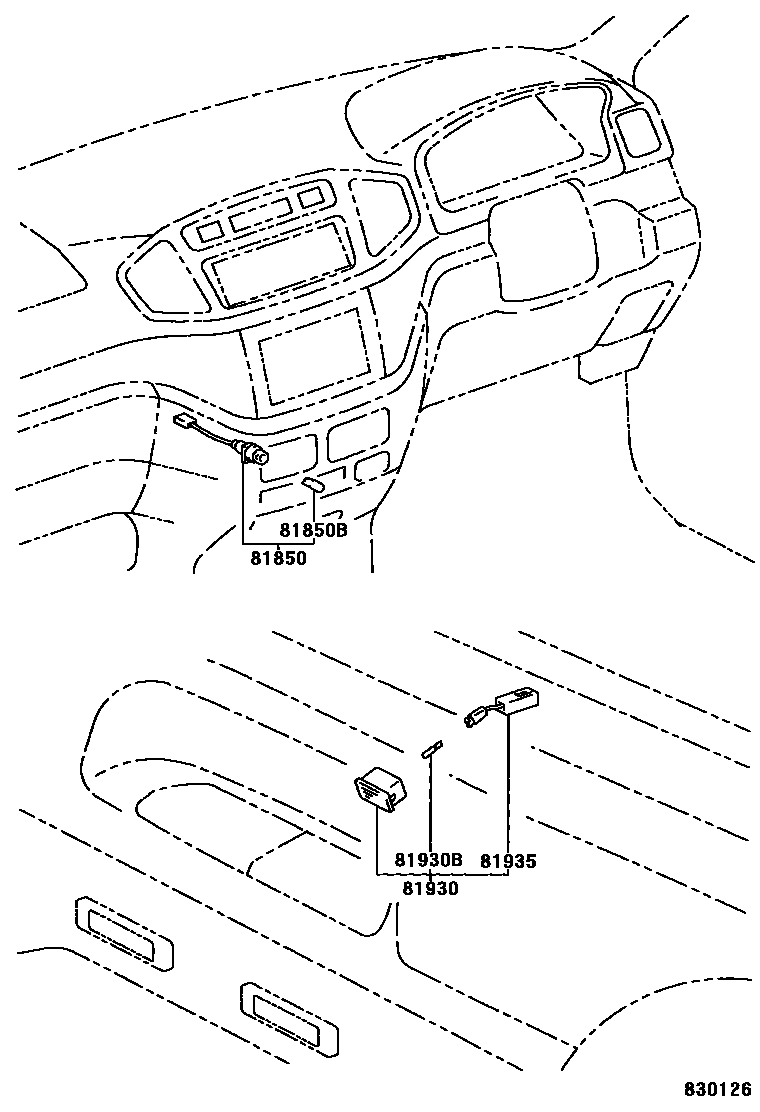 81850B
81850

81930B
81935
81930

830126