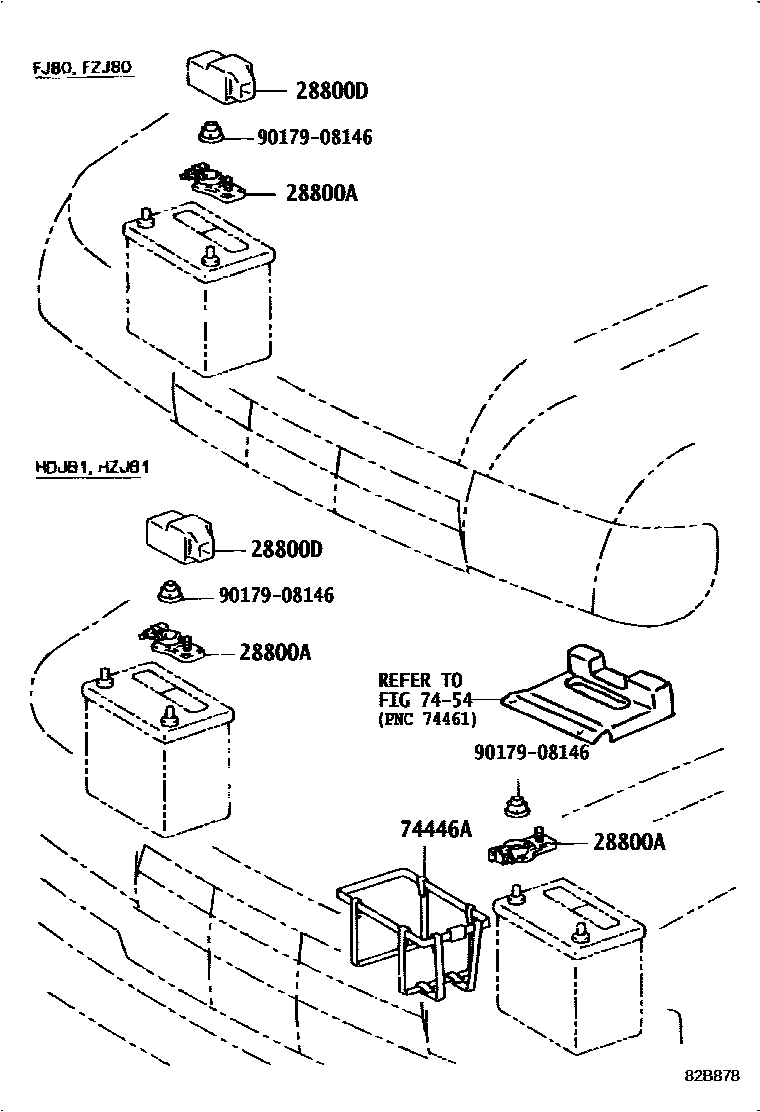 FJ80, FZJ80

28800D

90179-08146

28800A

HDJ81, HZJ81

28800D

90179-08146

28800A

REFER TO
FIG 74-54
(PNC 74461)

90179-08146

74446A

28800A

82B878