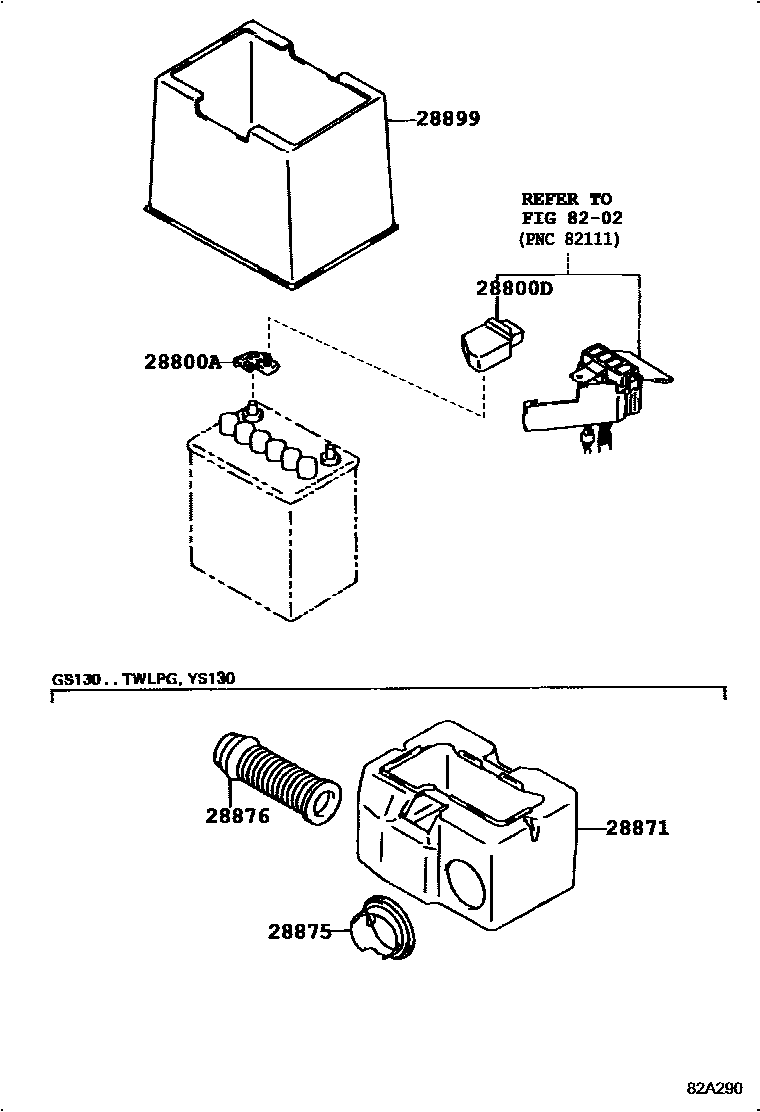 28899

REFER TO
FIG 82-02
(PNC 82111)

28800D

28800A

GS130..TWLPG, YS130

28876

28871

28875

82A290