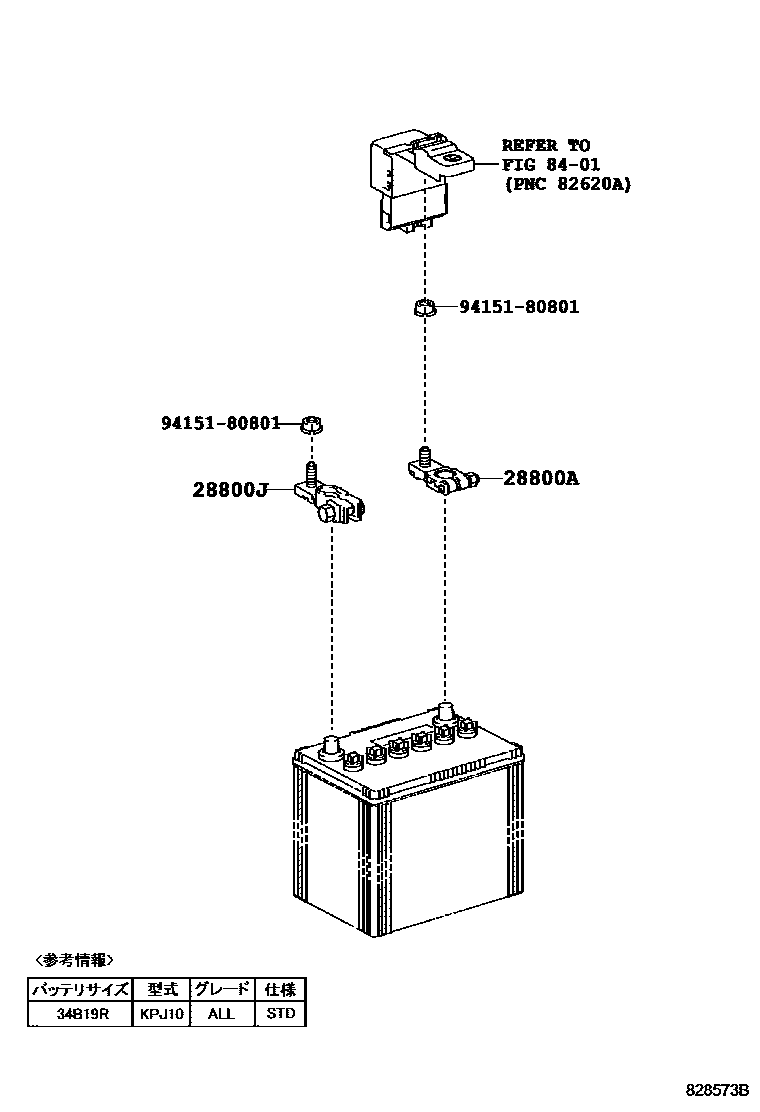 REFER TO
FIG 84-01
(PNC 82620A)

94151-80801

94151-80801

28800J

28800A

〈参考情報〉

| バッテリサイズ | 型式 | グレード | 仕様 |
|---|---|---|---|
| 34B19R | KPJ10 | ALL | STD |

828573B