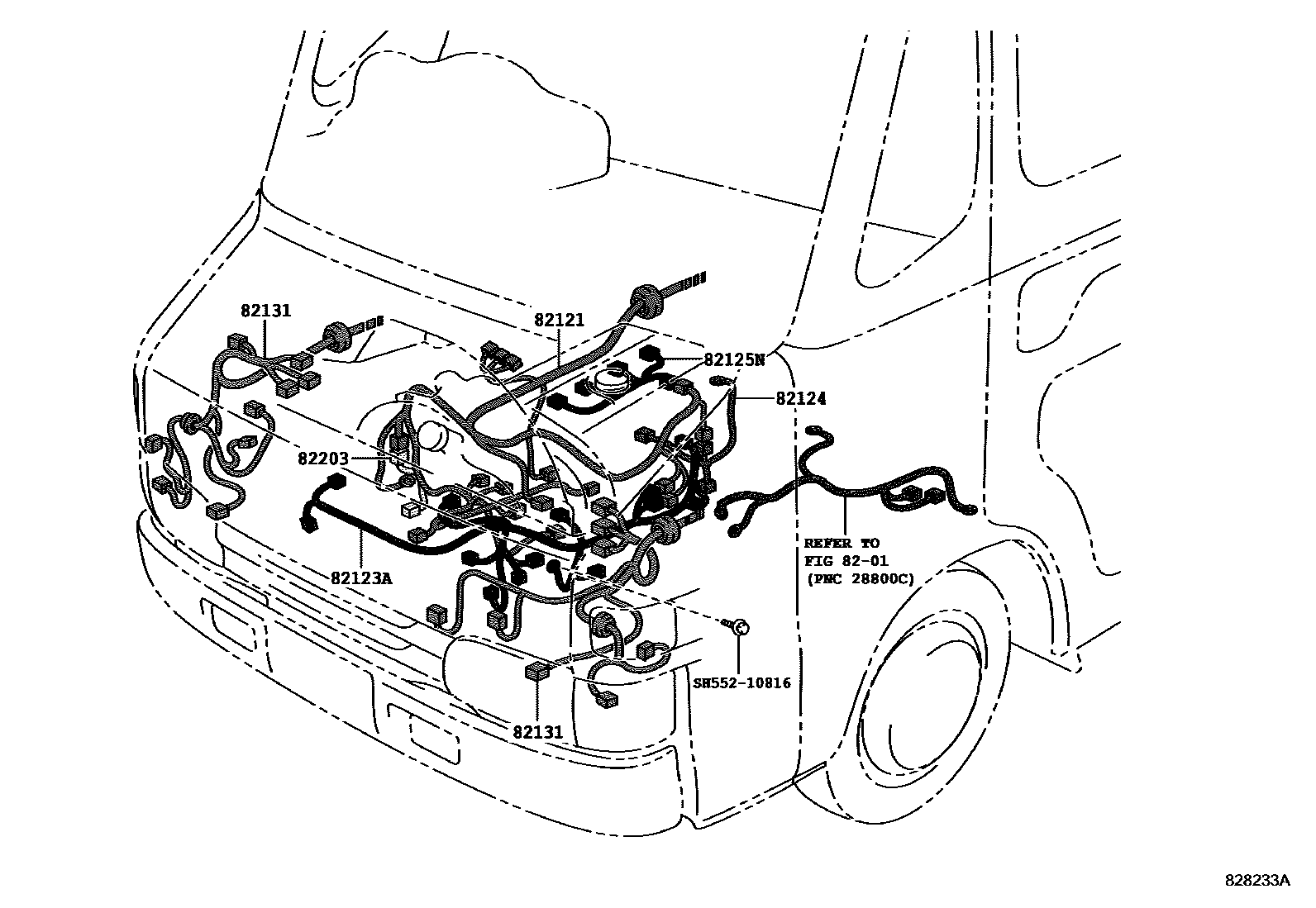 82131
82121
82125N
82124
82203
82123A
REFER TO
FIG 82-01
(PNC 28800C)
SH552-10816
82131
828233A