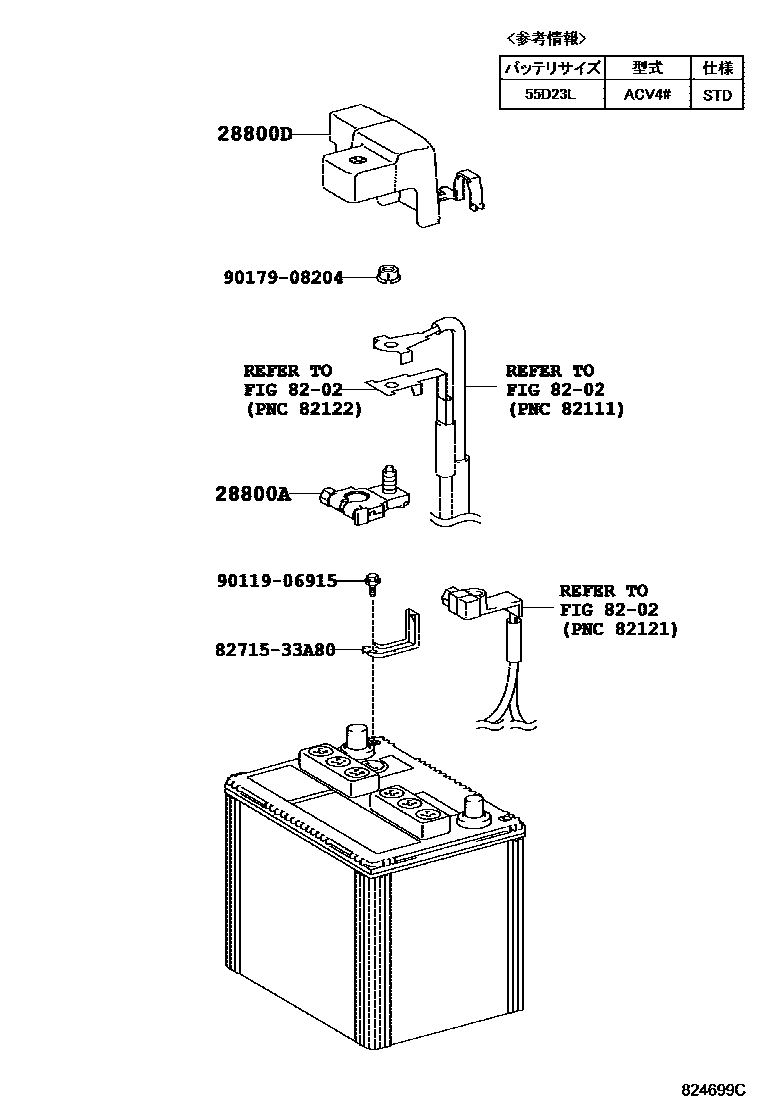 <参考情報>

| バッテリサイズ | 型式 | 仕様 |
|---|---|---|
| 55D23L | ACV4# | STD |

28800D

90179-08204

REFER TO
FIG 82-02
(PNC 82122)

REFER TO
FIG 82-02
(PNC 82111)

28800A

90119-06915

REFER TO
FIG 82-02
(PNC 82121)

82715-33A80

824699C