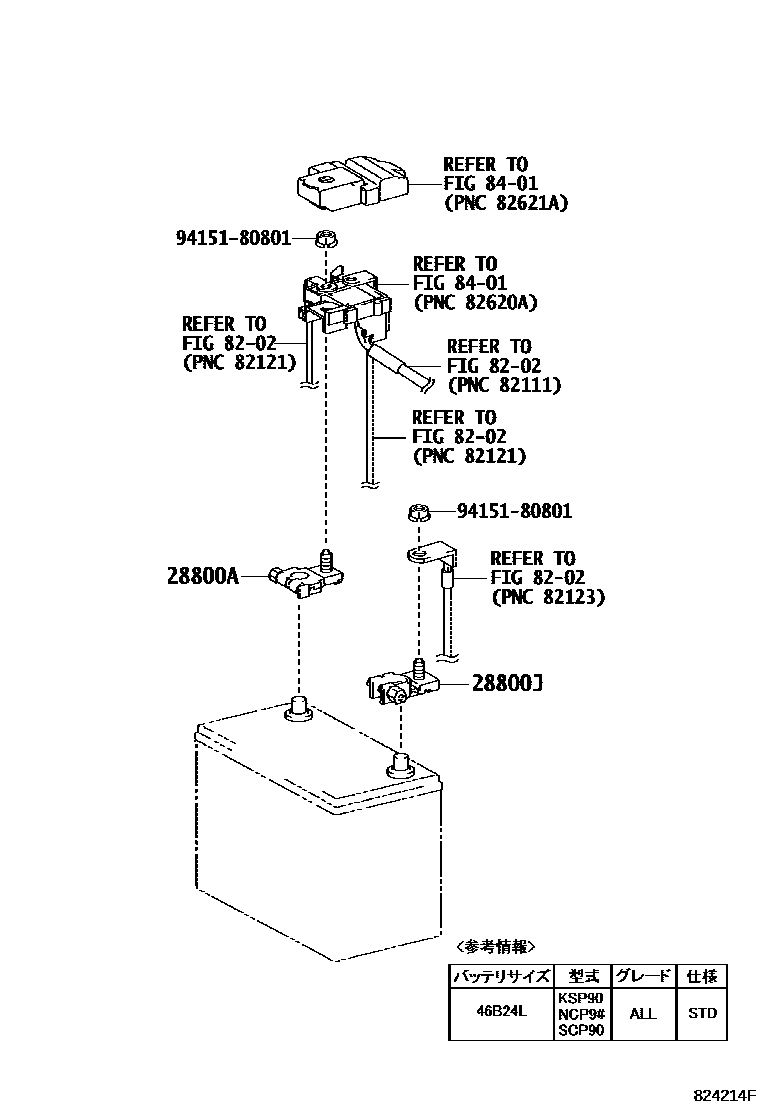 REFER TO
FIG 84-01
(PNC 82621A)

94151-80801

REFER TO
FIG 84-01
(PNC 82620A)

REFER TO
FIG 82-02
(PNC 82121)

REFER TO
FIG 82-02
(PNC 82111)

REFER TO
FIG 82-02
(PNC 82121)

94151-80801

REFER TO
FIG 82-02
(PNC 82123)

28800A

28800J

〈参考情報〉

| バッテリサイズ | 型式 | グレード | 仕様 |
|---|---|---|---|
| 46B24L | KSP90 NCP9# SCP90 | ALL | STD |

824214F