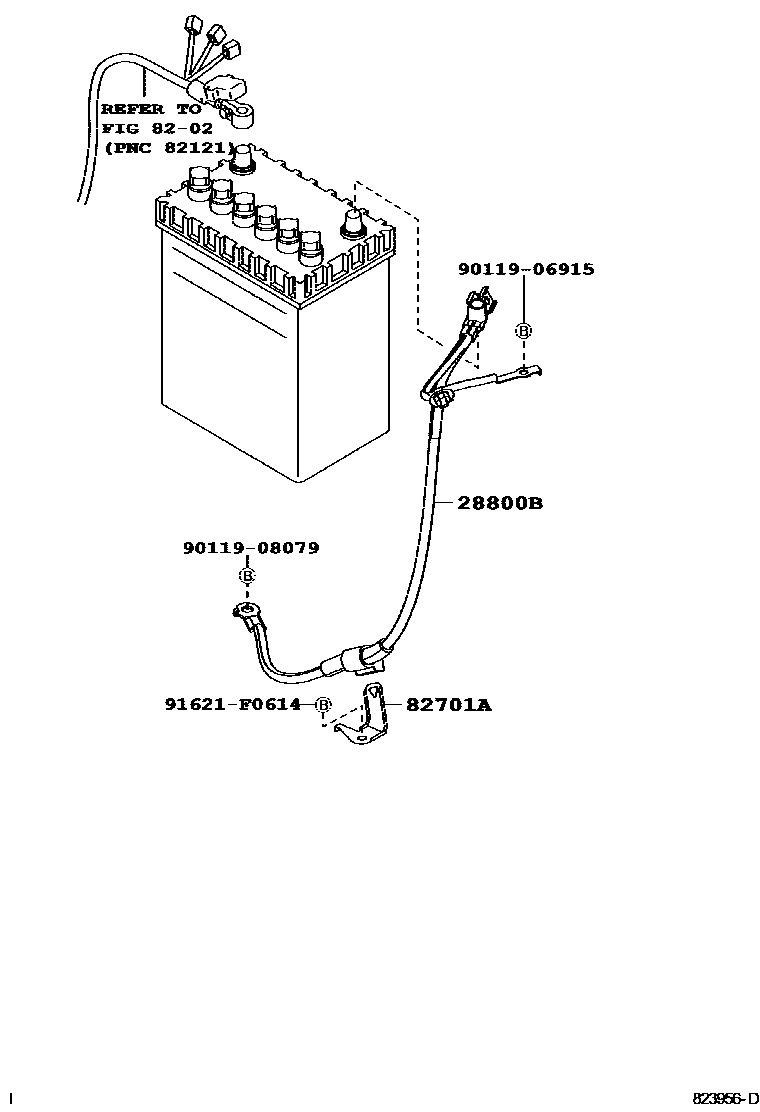 REFER TO
FIG 82-02
(PNC 82121)

90119-06915
B

28800B

90119-08079
B

91621-F0614
B
82701A

I

823956-D