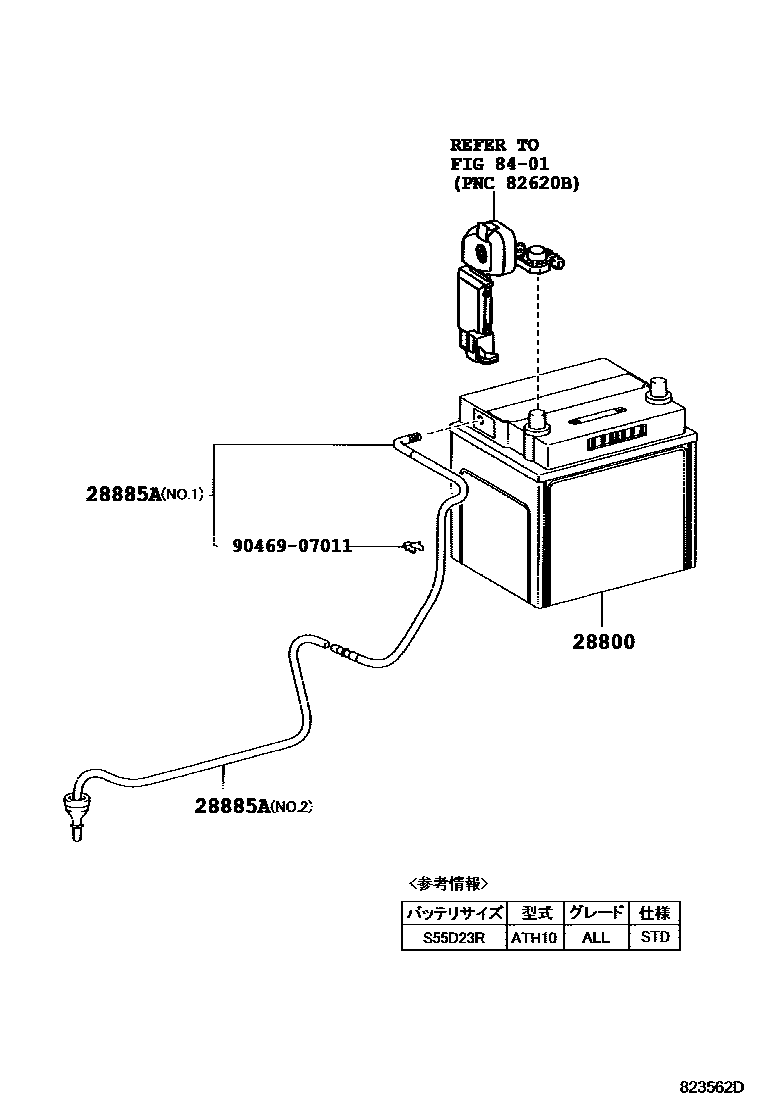 REFER TO
FIG 84-01
(PNC 82620B)

28885A(NO.1)

90469-07011

28800

28885A(NO.2)

<参考情報>

| バッテリサイズ | 型式 | グレード | 仕様 |
|---|---|---|---|
| S55D23R | ATH10 | ALL | STD |

823562D