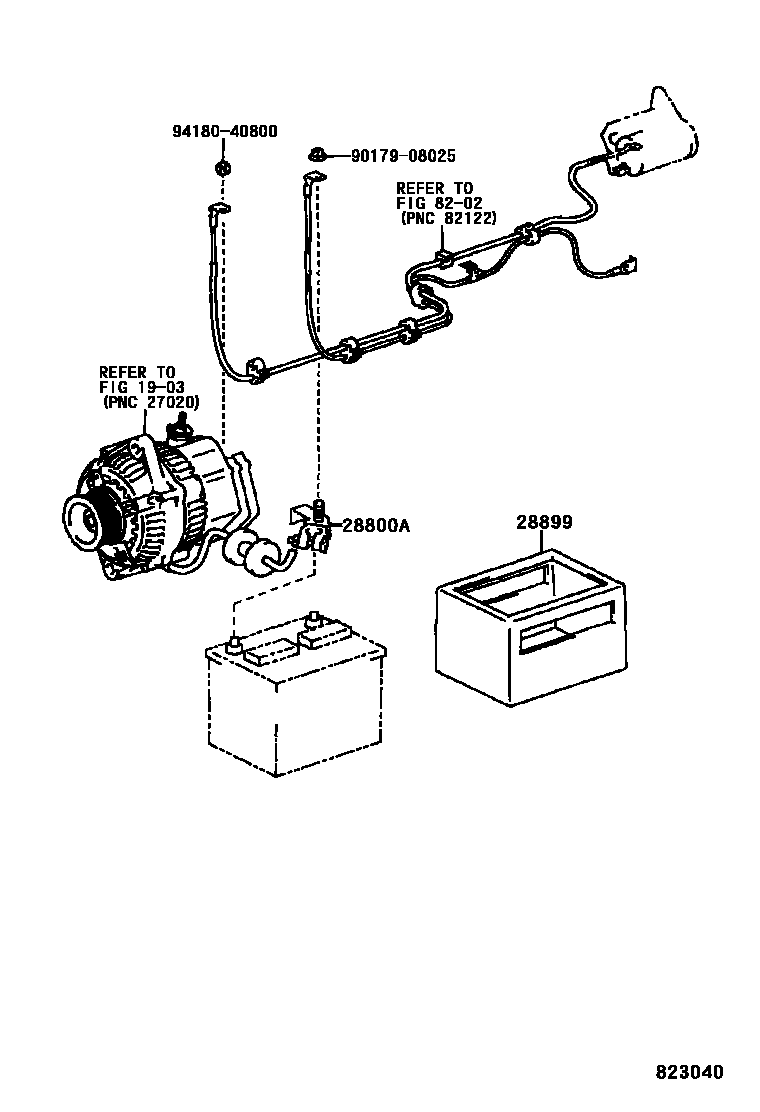 94180-40800

90179-08025

REFER TO
FIG 82-02
(PNC 82122)

REFER TO
FIG 19-03
(PNC 27020)

28800A

28899

823040