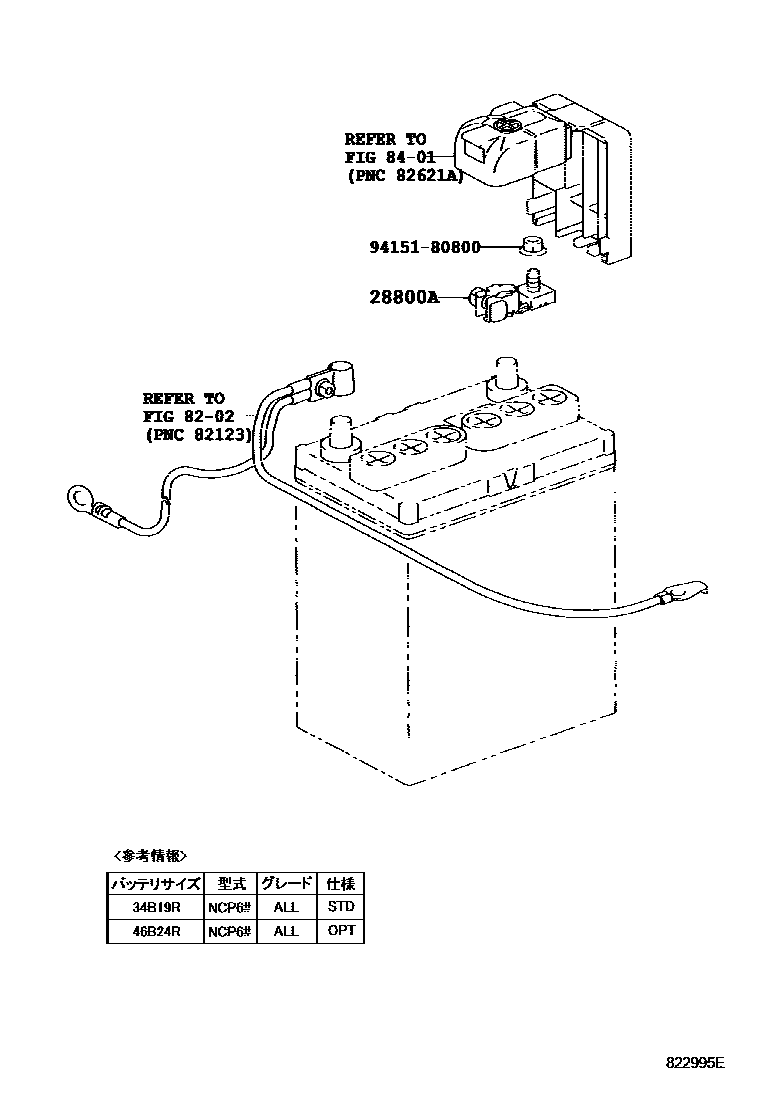 REFER TO
FIG 84-01
(PNC 82621A)

94151-80800

28800A

REFER TO
FIG 82-02
(PNC 82123)

〈参考情報〉

| バッテリサイズ | 型式 | グレード | 仕様 |
|---|---|---|---|
| 34B19R | NCP6# | ALL | STD |
| 46B24R | NCP6# | ALL | OPT |

822995E