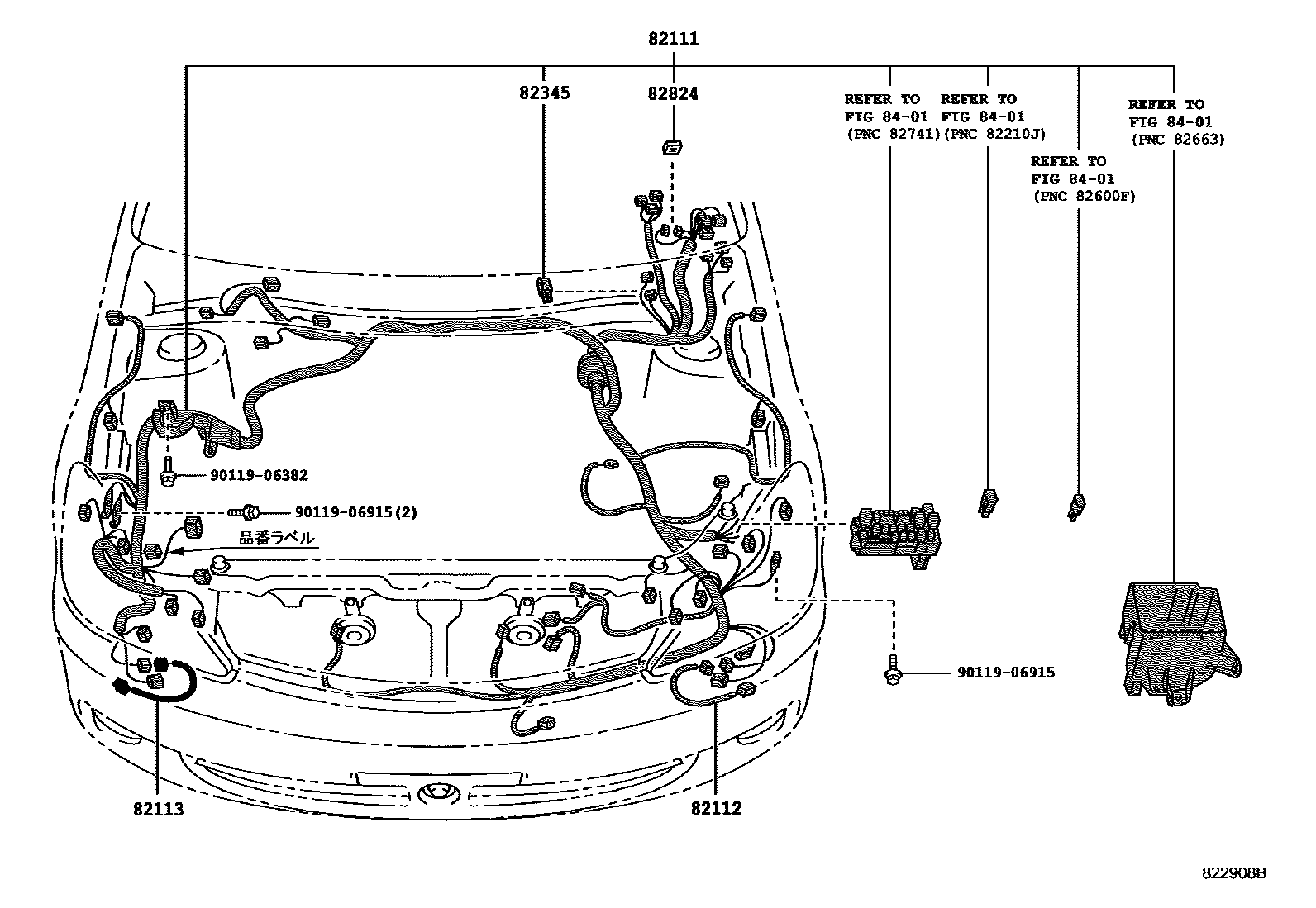 82111

82345

82824

REFER TO
FIG 84-01
(PNC 82741)

REFER TO
FIG 84-01
(PNC 82210J)

REFER TO
FIG 84-01
(PNC 82600F)

REFER TO
FIG 84-01
(PNC 82663)

90119-06382

90119-06915(2)

品番ラベル

90119-06915

82113

82112

822908B