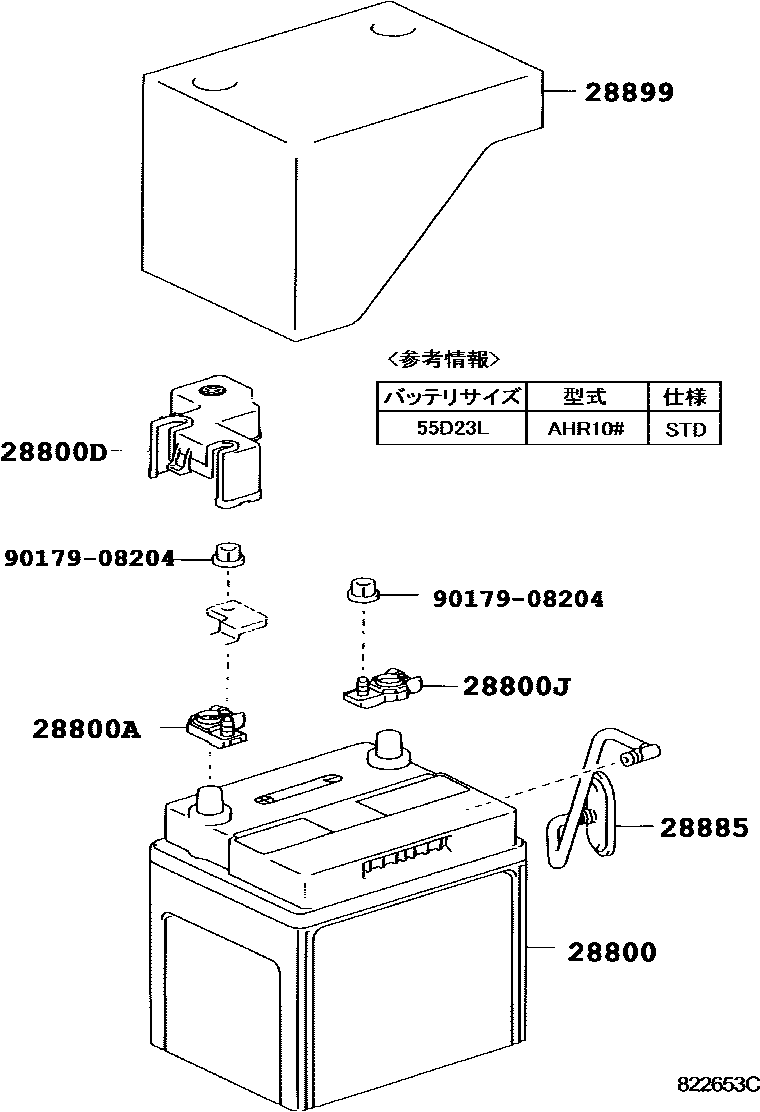 28899

〈参考情報〉

| バッテリサイズ | 型式 | 仕様 |
|---|---|---|
| 55D23L | AHR10# | STD |

28800D

90179-08204

90179-08204

28800J

28800A

28885

28800

822653C