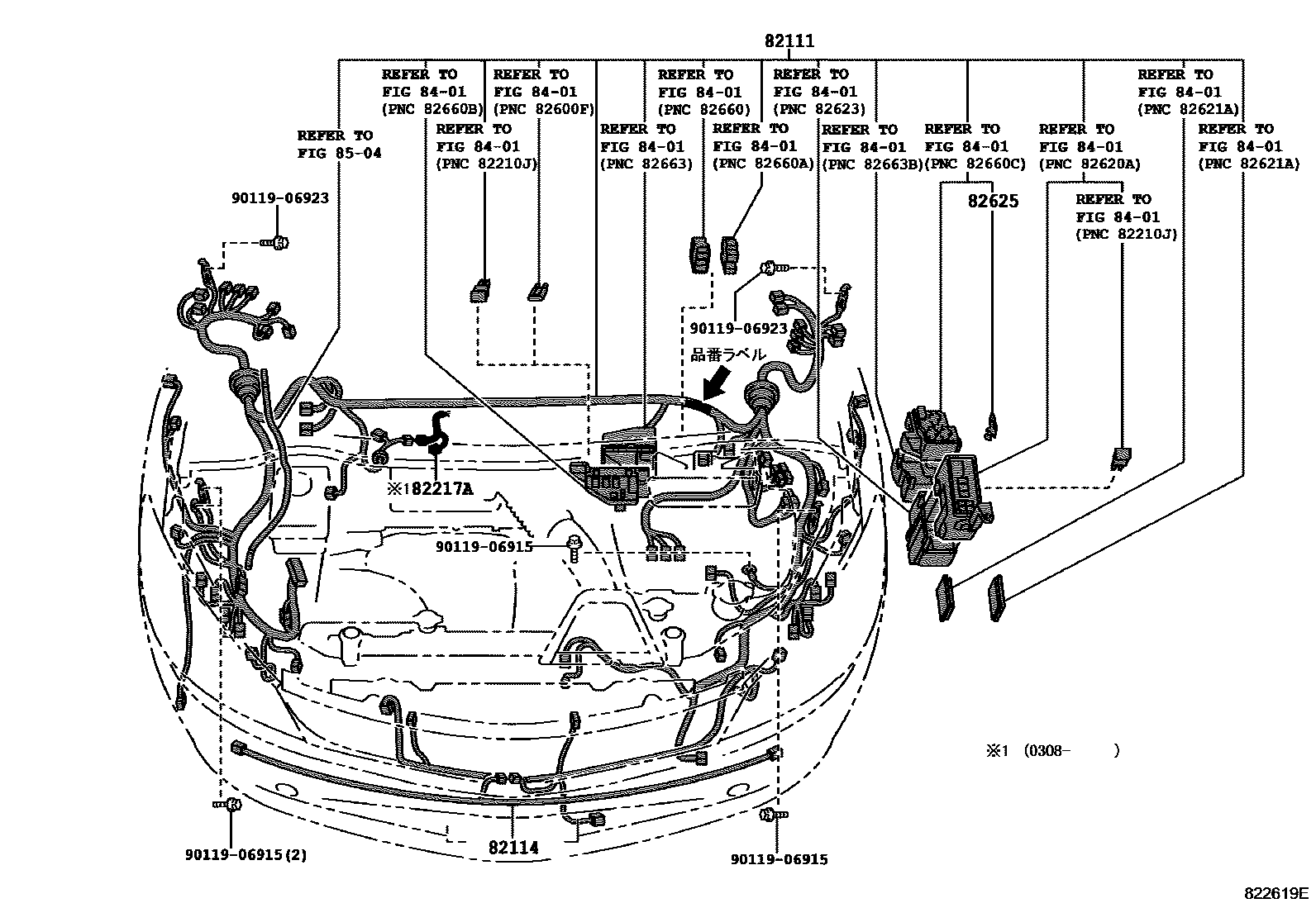 82111

REFER TO
FIG 84-01
(PNC 82660B)

REFER TO
FIG 84-01
(PNC 82600F)

REFER TO
FIG 84-01
(PNC 82660)

REFER TO
FIG 84-01
(PNC 82623)

REFER TO
FIG 84-01
(PNC 82621A)

REFER TO
FIG 85-04

REFER TO
FIG 84-01
(PNC 82210J)

REFER TO
FIG 84-01
(PNC 82663)

REFER TO
FIG 84-01
(PNC 82660A)

REFER TO
FIG 84-01
(PNC 82663B)

REFER TO
FIG 84-01
(PNC 82660C)

REFER TO
FIG 84-01
(PNC 82620A)

REFER TO
FIG 84-01
(PNC 82621A)

90119-06923

82625

REFER TO
FIG 84-01
(PNC 82210J)

90119-06923

品番ラベル

※182217A

90119-06915

※1 (0308- )

90119-06915(2)

82114

90119-06915

822619E