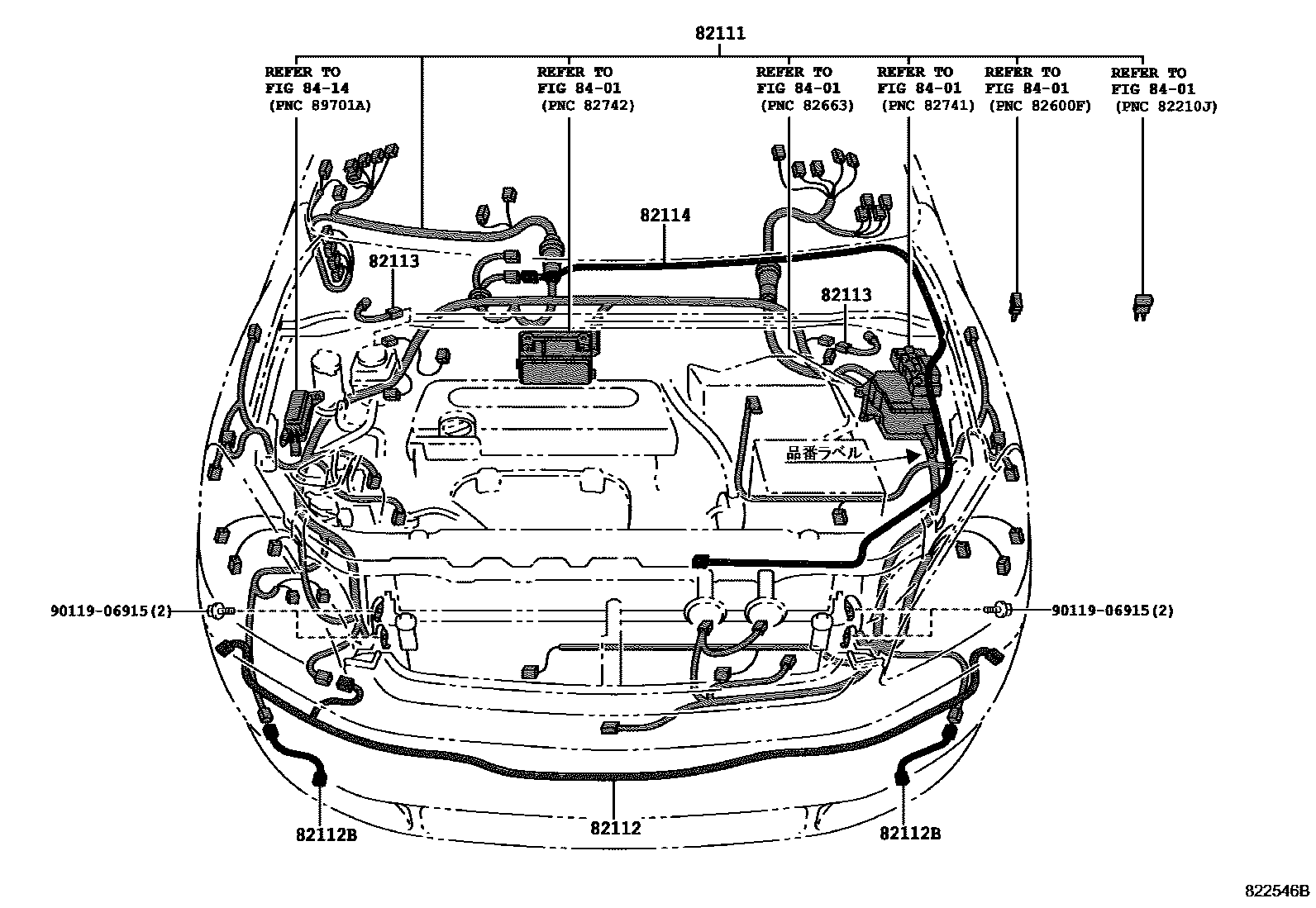 82111

REFER TO
FIG 84-14
(PNC 89701A)

REFER TO
FIG 84-01
(PNC 82742)

REFER TO
FIG 84-01
(PNC 82663)

REFER TO
FIG 84-01
(PNC 82741)

REFER TO
FIG 84-01
(PNC 82600F)

REFER TO
FIG 84-01
(PNC 82210J)

82114

82113

82113

品番ラベル

90119-06915(2)

90119-06915(2)

82112B

82112

82112B

822546B