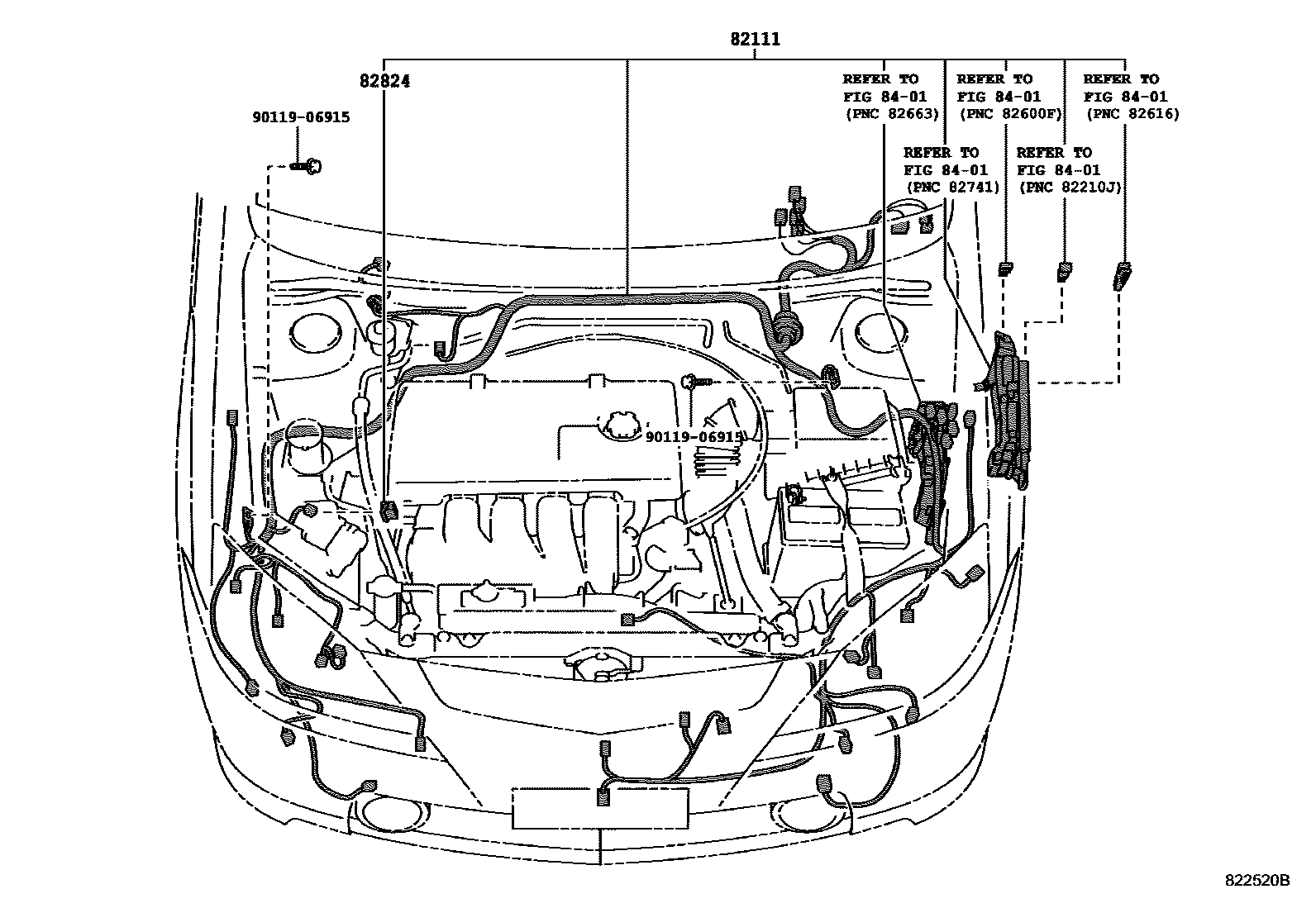 82111

82824

90119-06915

REFER TO
FIG 84-01
(PNC 82663)

REFER TO
FIG 84-01
(PNC 82600F)

REFER TO
FIG 84-01
(PNC 82616)

REFER TO
FIG 84-01
(PNC 82741)

REFER TO
FIG 84-01
(PNC 82210J)

90119-06915

822520B